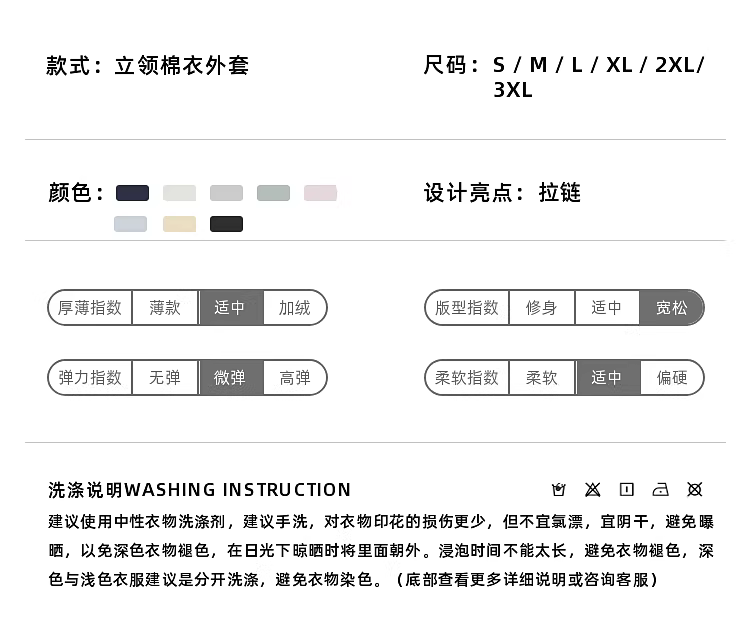 款式：立领棉衣外套

尺码：S / M / L / XL / 2XL/ 3XL

颜色：

设计亮点：拉链

厚薄指数 薄款 适中 加绒

版型指数 修身 适中 宽松

弹力指数 无弹 微弹 高弹

柔软指数 柔软 适中 偏硬

洗涤说明WASHING INSTRUCTION

建议使用中性衣物洗涤剂，建议手洗，对衣物印花的损伤更少，但不宜氯漂，宜阴干，避免曝晒，以免深色衣物褪色，在日光下晾晒时将里面朝外。浸泡时间不能太长，避免衣物褪色，深色与浅色衣服建议是分开洗涤，避免衣物染色。（底部查看更多详细说明或咨询客服）