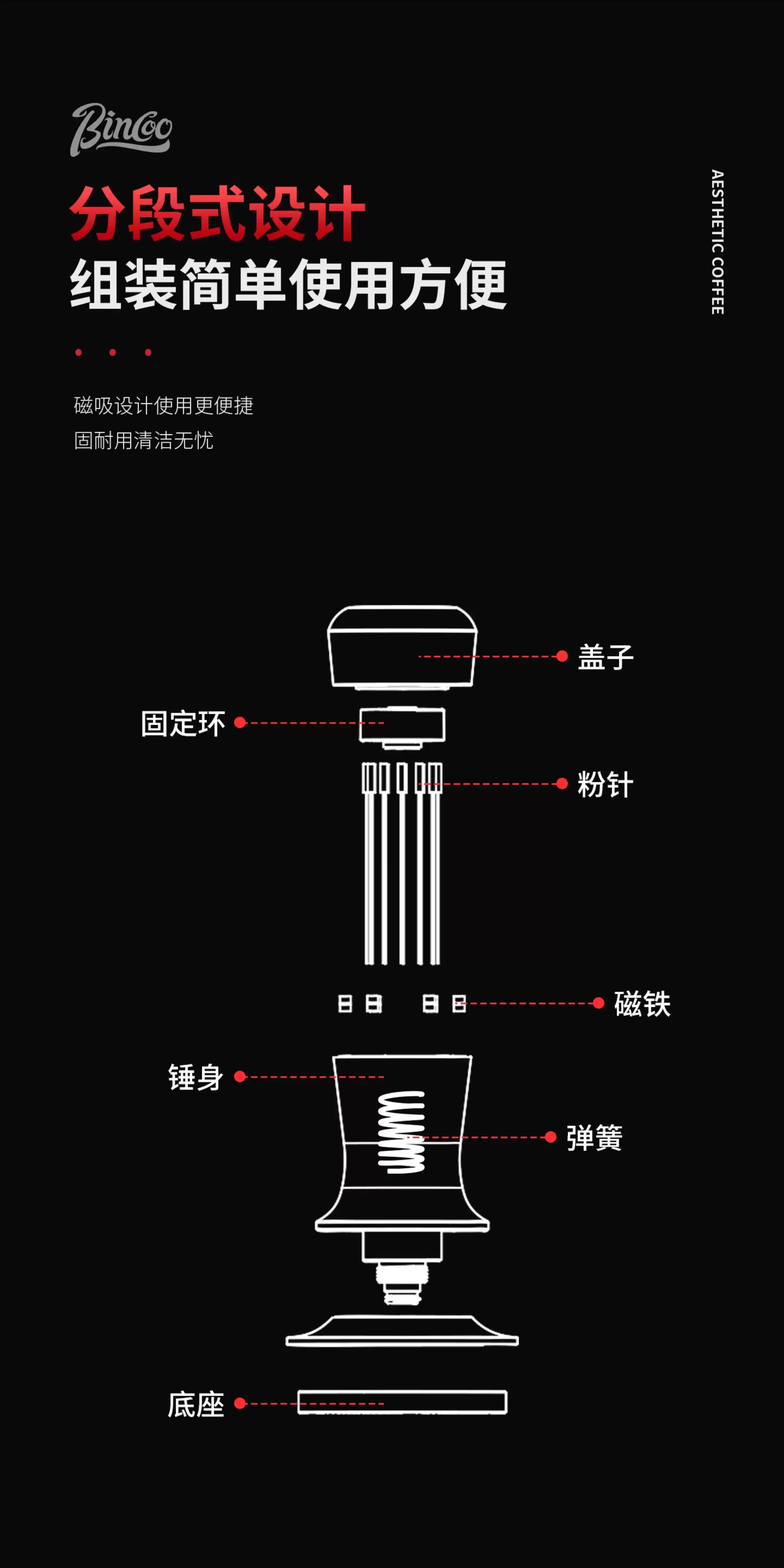 Bincoo

分段式设计
组装简单使用方便

AESTHETIC COFFEE

磁吸设计使用更便捷
固耐用清洁无忧

盖子
固定环
粉针
磁铁
锤身
弹簧
底座