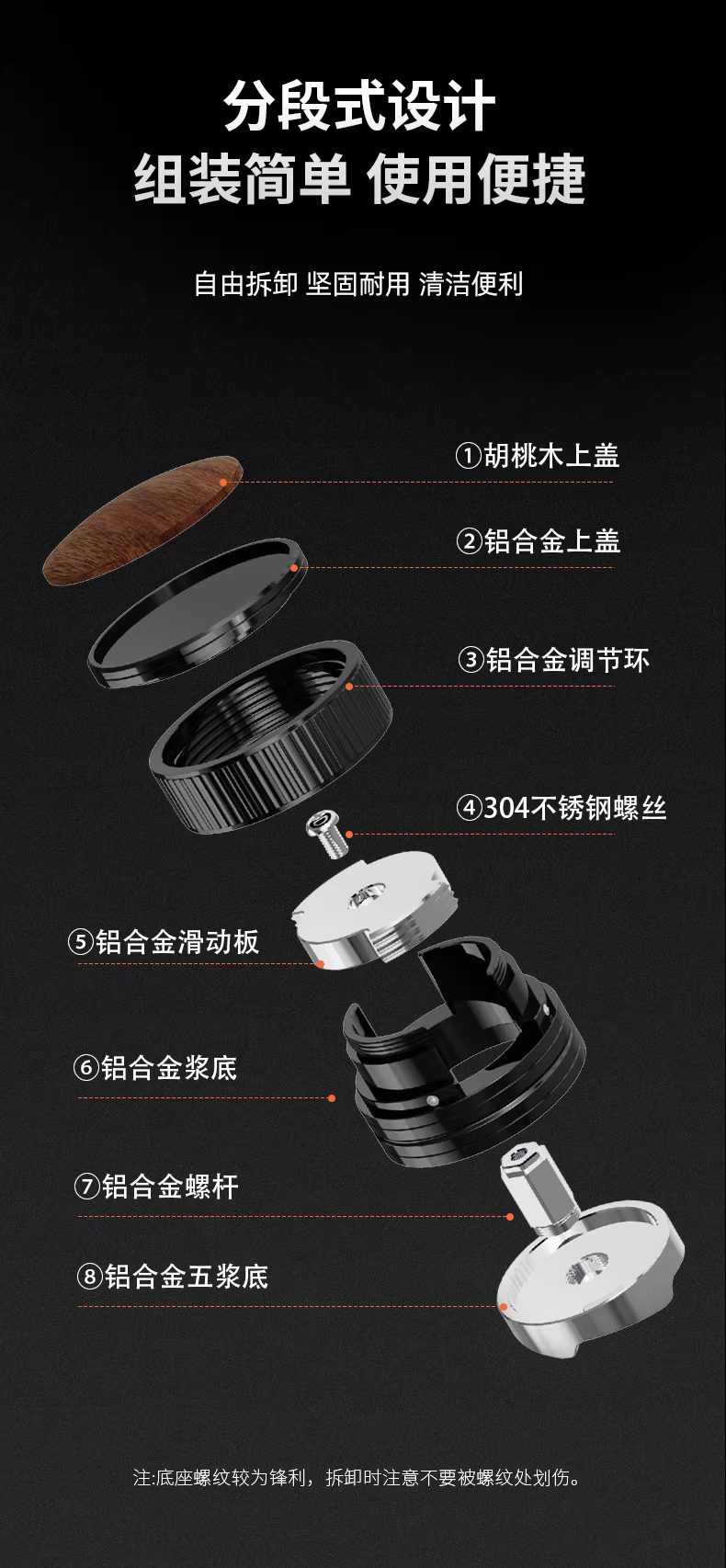 分段式设计
组装简单 使用便捷

自由拆卸 坚固耐用 清洁便利

①胡桃木上盖

②铝合金上盖

③铝合金调节环

④304不锈钢螺丝

⑤铝合金滑动板

⑥铝合金浆底

⑦铝合金螺杆

⑧铝合金五浆底

注:底座螺纹较为锋利，拆卸时注意不要被螺纹处划伤。