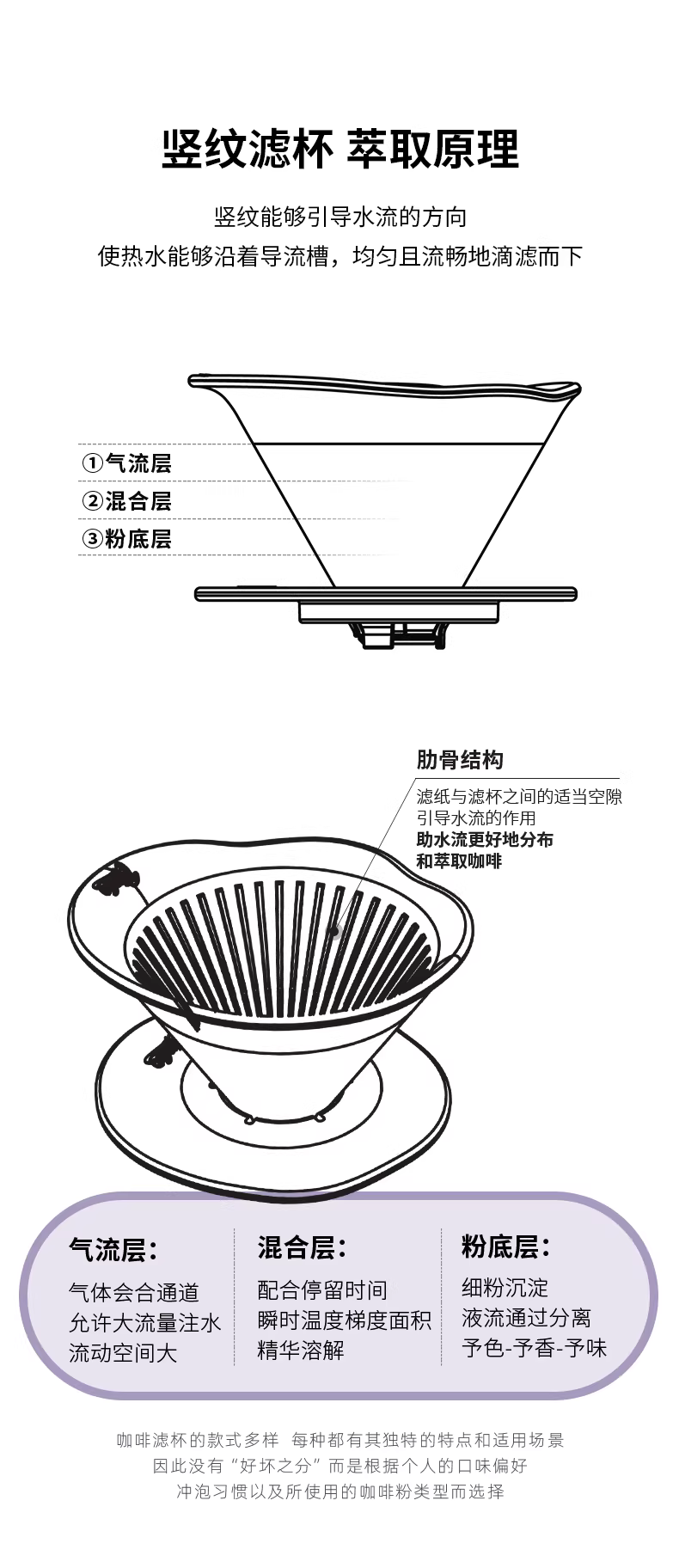 竖纹滤杯 萃取原理

竖纹能够引导水流的方向
使热水能够沿着导流槽，均匀且流畅地滴滤而下

①气流层
②混合层
③粉底层

肋骨结构

滤纸与滤杯之间的适当空隙
引导水流的作用
助水流更好地分布
和萃取咖啡

气流层：
气体会合通道
允许大流量注水
流动空间大

混合层：
配合停留时间
瞬时温度梯度面积
精华溶解

粉底层：
细粉沉淀
液流通过分离
予色-予香-予味

咖啡滤杯的款式多样 每种都有其独特的特点和适用场景
因此没有“好坏之分”而是根据个人的口味偏好
冲泡习惯以及所使用的咖啡粉类型而选择