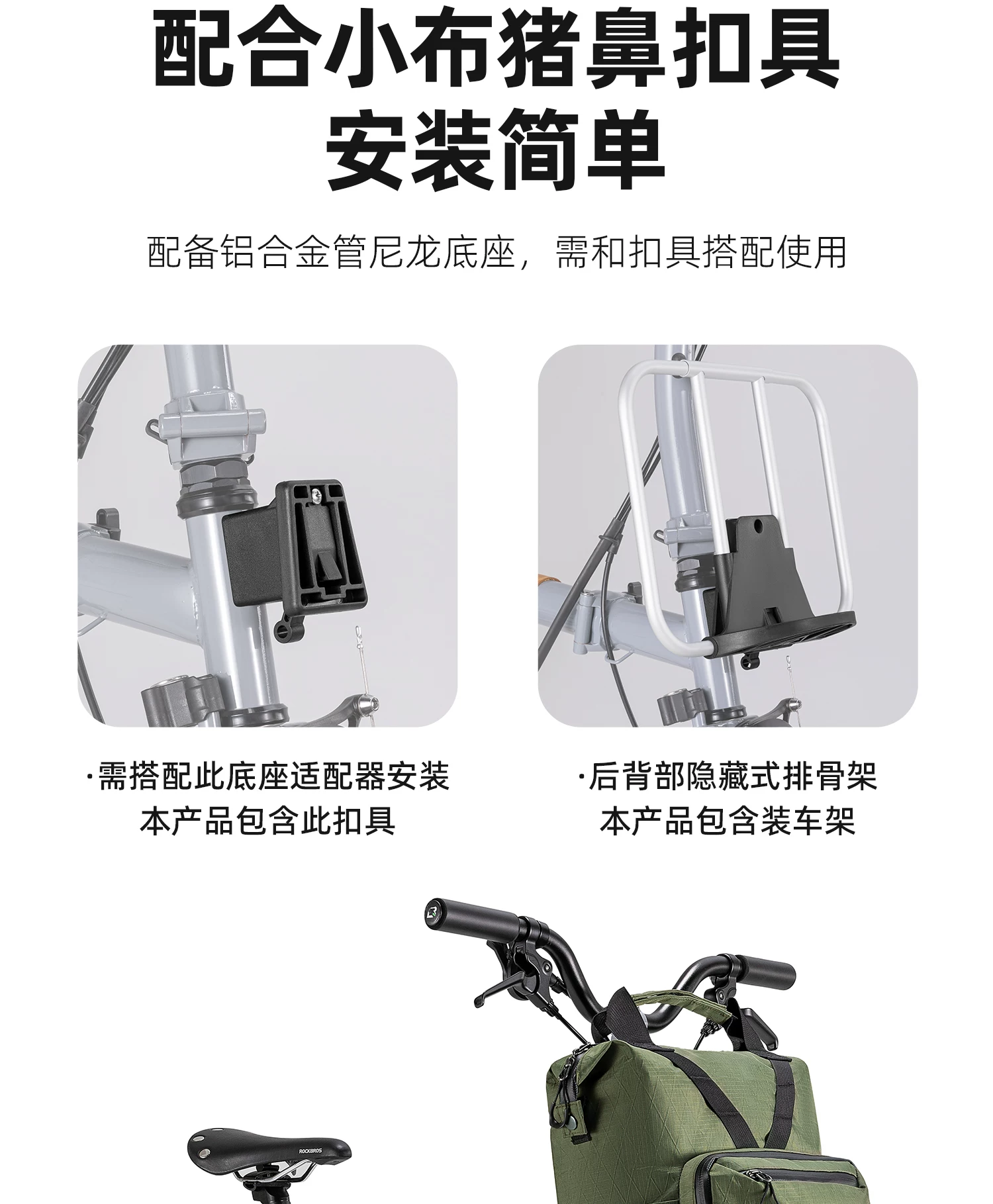 配合小布猪鼻扣具
安装简单

配备铝合金管尼龙底座，需和扣具搭配使用

·需搭配此底座适配器安装
本产品包含此扣具

·后背部隐藏式排骨架
本产品包含装车架

ROCKBROS