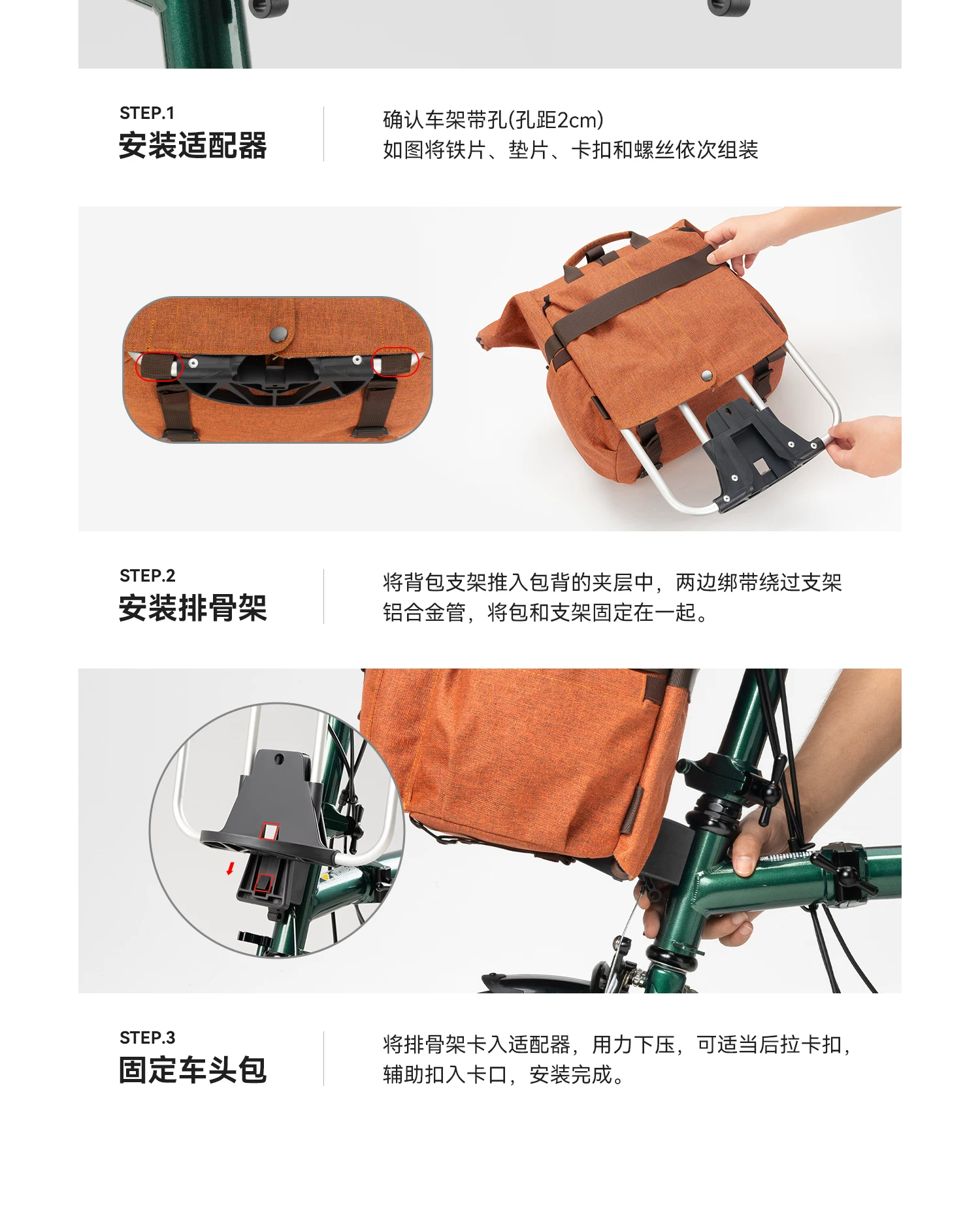 STEP.1
安装适配器

确认车架带孔(孔距2cm)
如图将铁片、垫片、卡扣和螺丝依次组装

STEP.2
安装排骨架

将背包支架推入包背的夹层中，两边绑带绕过支架铝合金管，将包和支架固定在一起。

STEP.3
固定车头包

将排骨架卡入适配器，用力下压，可适当后拉卡扣，辅助扣入卡口，安装完成。