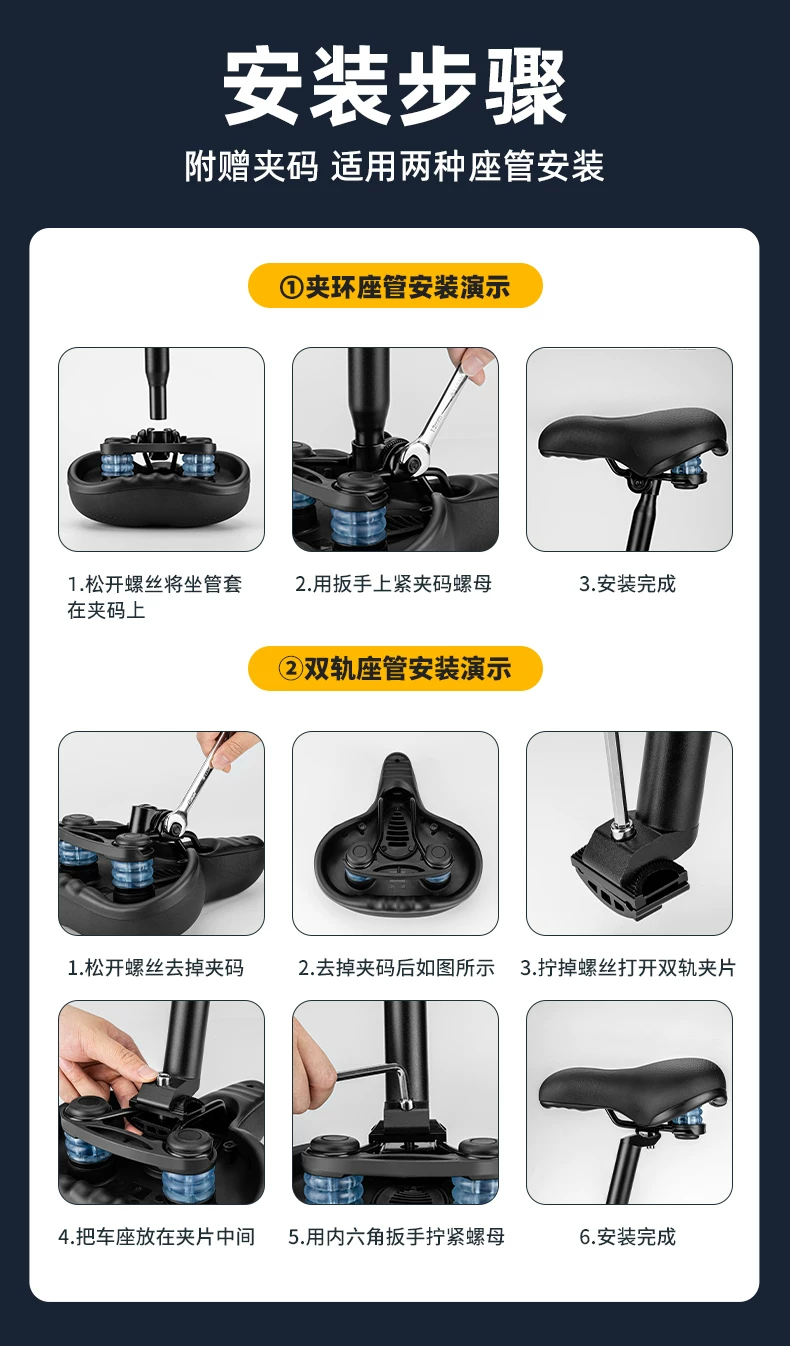 安装步骤

附赠夹码 适用两种座管安装

①夹环座管安装演示

1.松开螺丝将坐管套在夹码上

2.用扳手上紧夹码螺母

3.安装完成

②双轨座管安装演示

1.松开螺丝去掉夹码

2.去掉夹码后如图所示

3.拧掉螺丝打开双轨夹片

4.把车座放在夹片中间

5.用内六角扳手拧紧螺母

6.安装完成