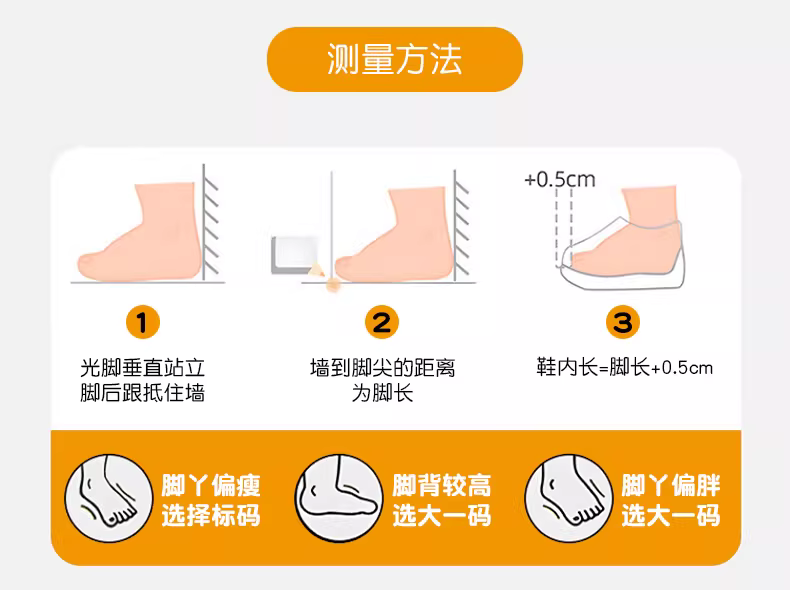 测量方法

+0.5cm

1
光脚垂直站立
脚后跟抵住墙

2
墙到脚尖的距离
为脚长

3
鞋内长=脚长+0.5cm

脚丫偏瘦
选择标码

脚背较高
选大一码

脚丫偏胖
选大一码