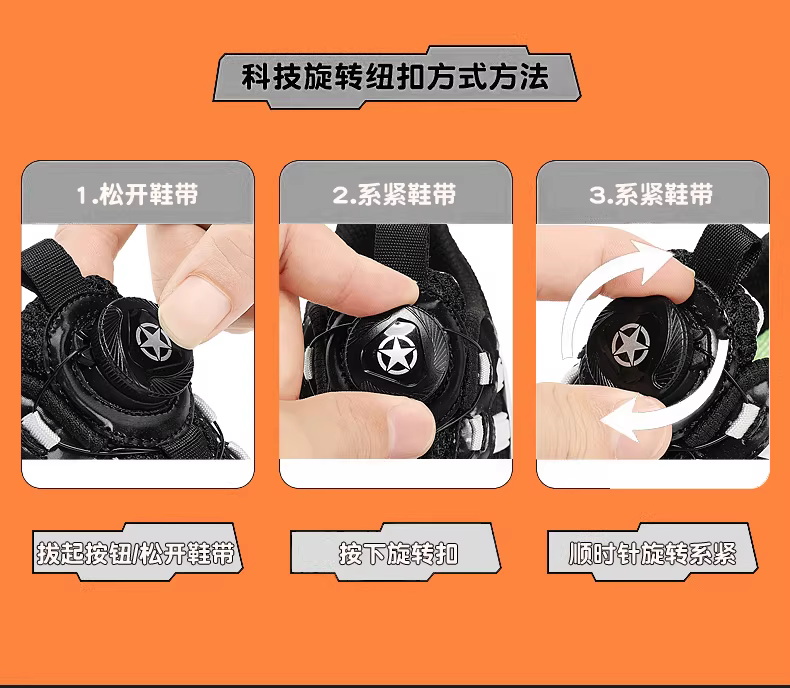 科技旋转纽扣方式方法

1.松开鞋带

2.系紧鞋带

3.系紧鞋带

拔起按钮/松开鞋带

按下旋转扣

顺时针旋转系紧