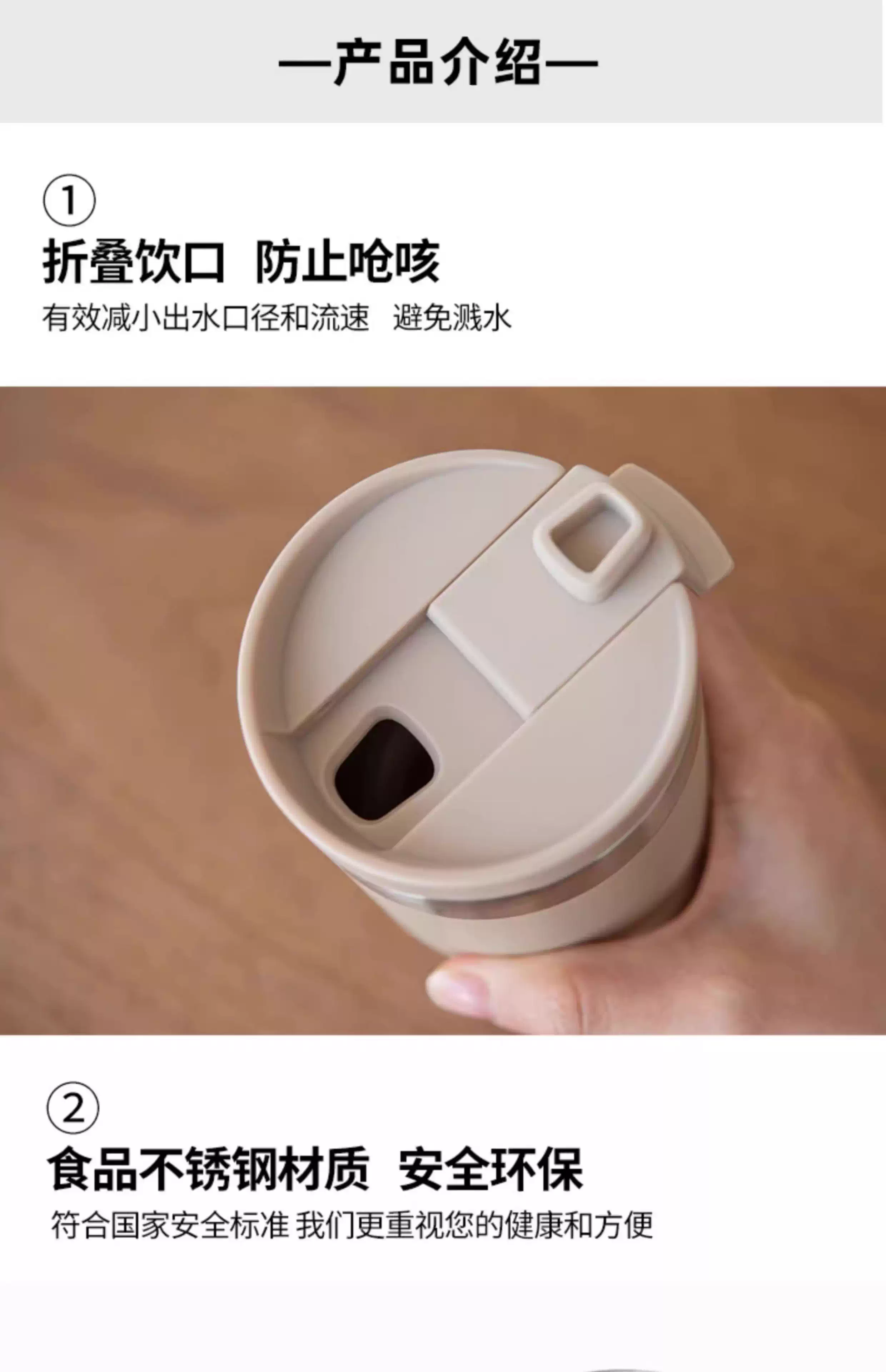 —产品介绍—

①
折叠饮口 防止呛咳
有效减小出水口径和流速 避免溅水

②
食品不锈钢材质 安全环保
符合国家安全标准 我们更重视您的健康和方便