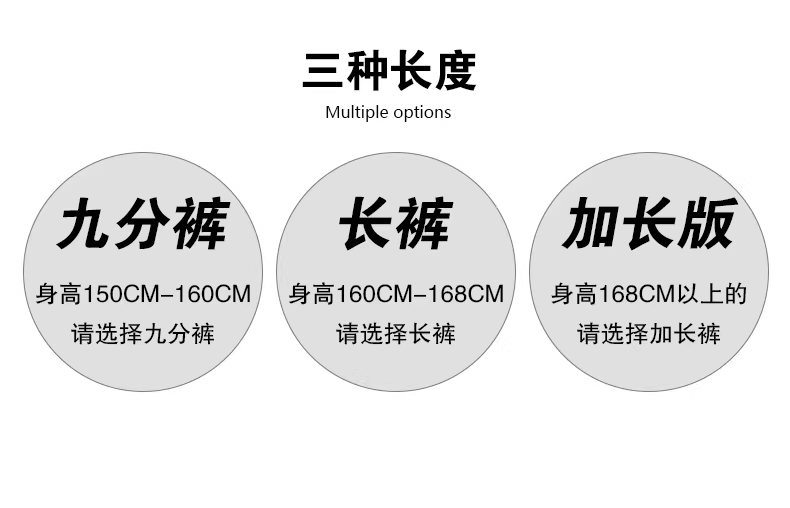 三种长度

Multiple options

九分裤

身高150CM-160CM
请选择九分裤

长裤

身高160CM-168CM
请选择长裤

加长版

身高168CM以上的
请选择加长裤