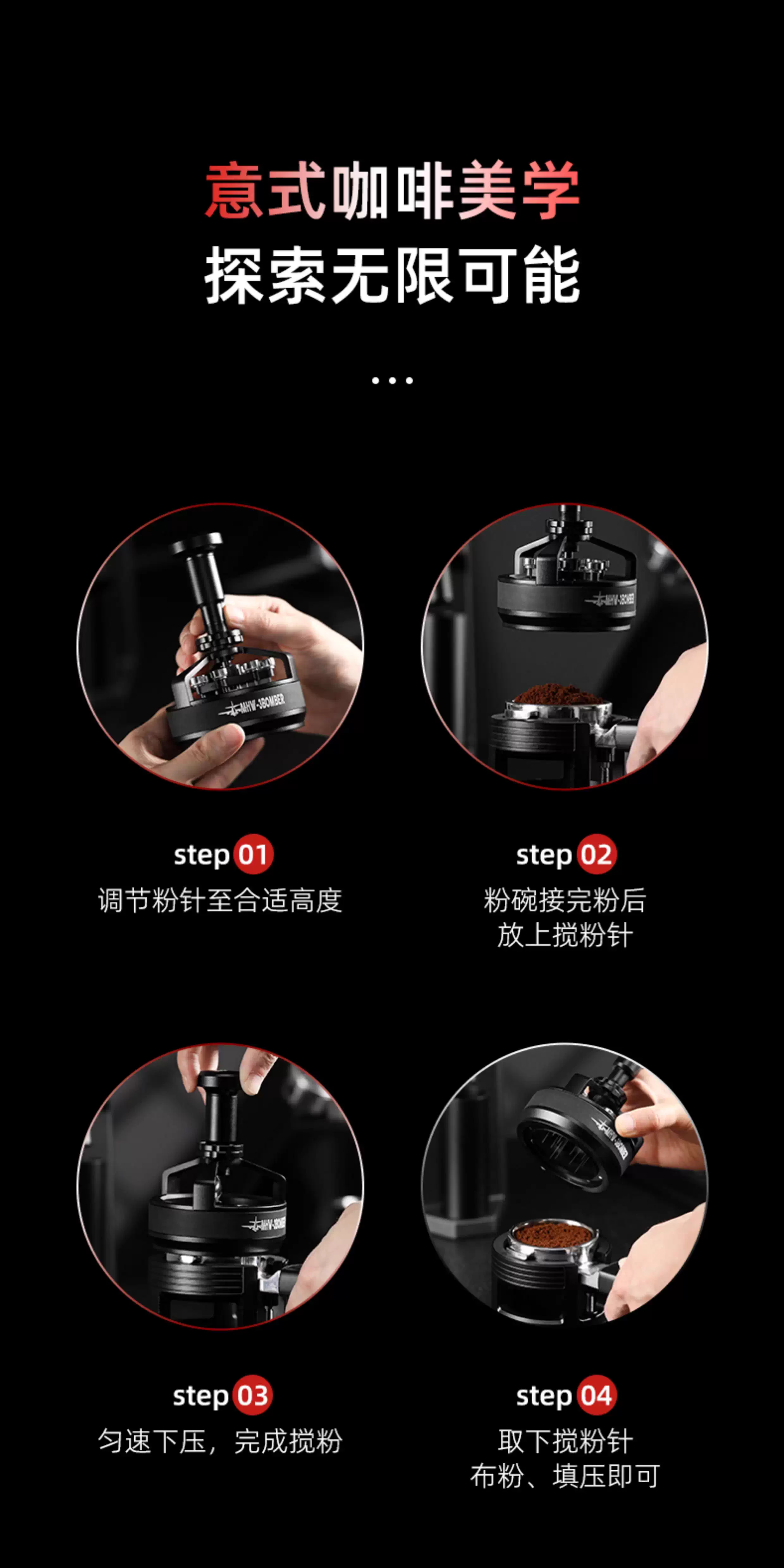 意式咖啡美学
探索无限可能

...

MHW-3BOMBER

MHW-3BOMBER

step 01
调节粉针至合适高度

step 02
粉碗接完粉后
放上搅粉针

MHW-3BOMBER

MHW-3BOMBER

step 03
匀速下压，完成搅粉

step 04
取下搅粉针
布粉、填压即可