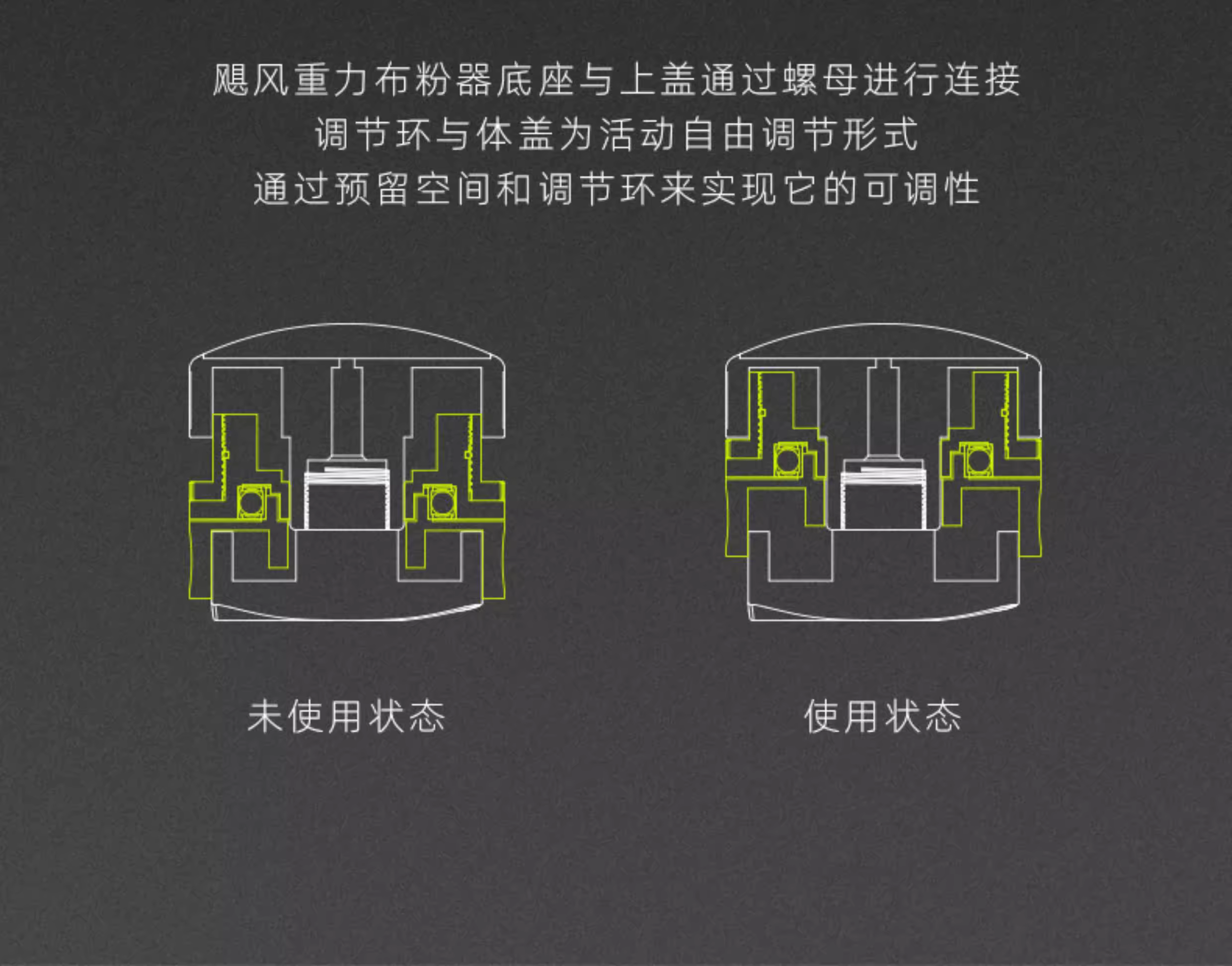 飓风重力布粉器底座与上盖通过螺母进行连接
调节环与体盖为活动自由调节形式
通过预留空间和调节环来实现它的可调性

未使用状态

使用状态