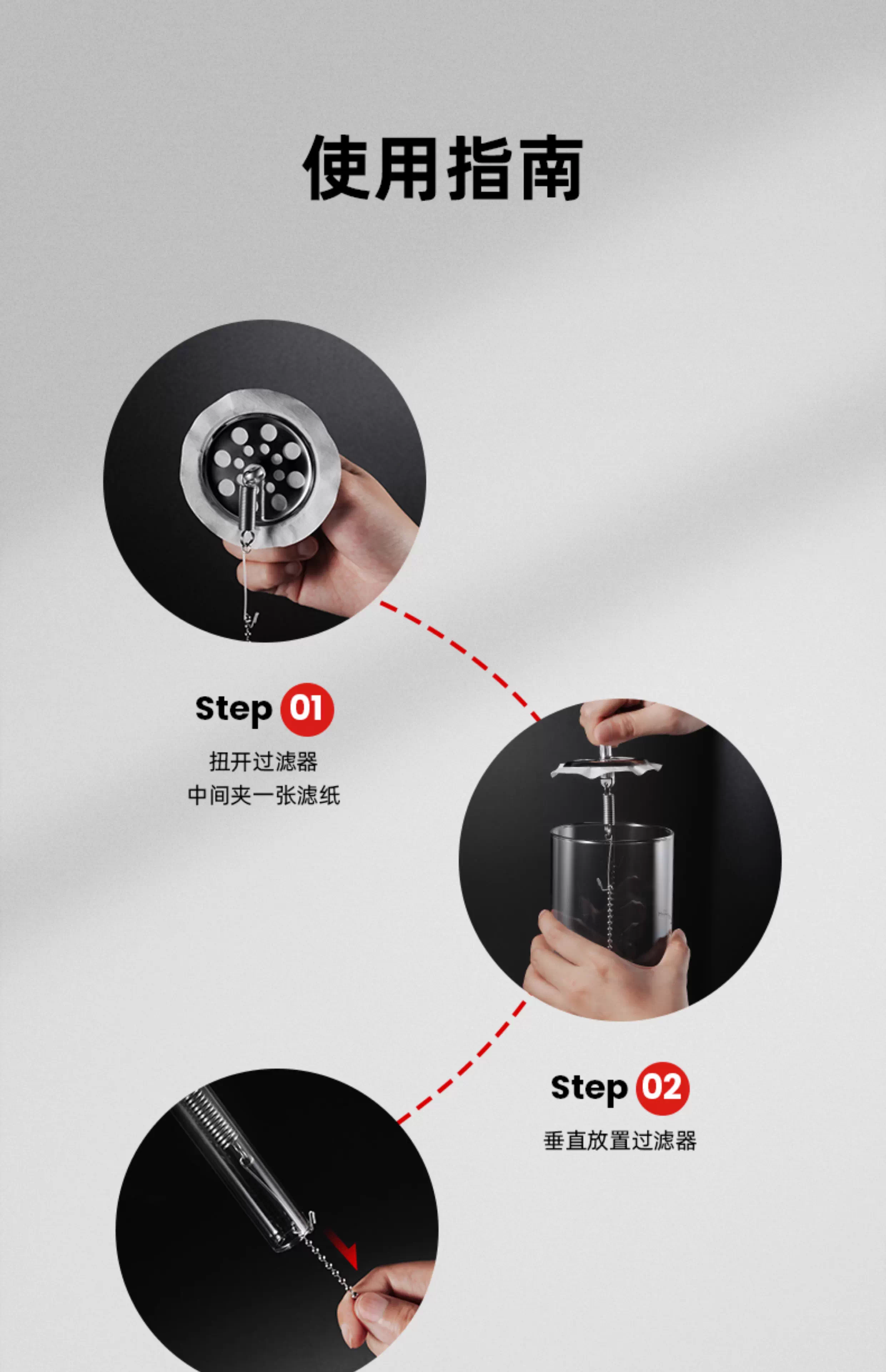 使用指南

Step 01
扭开过滤器
中间夹一张滤纸

Step 02
垂直放置过滤器