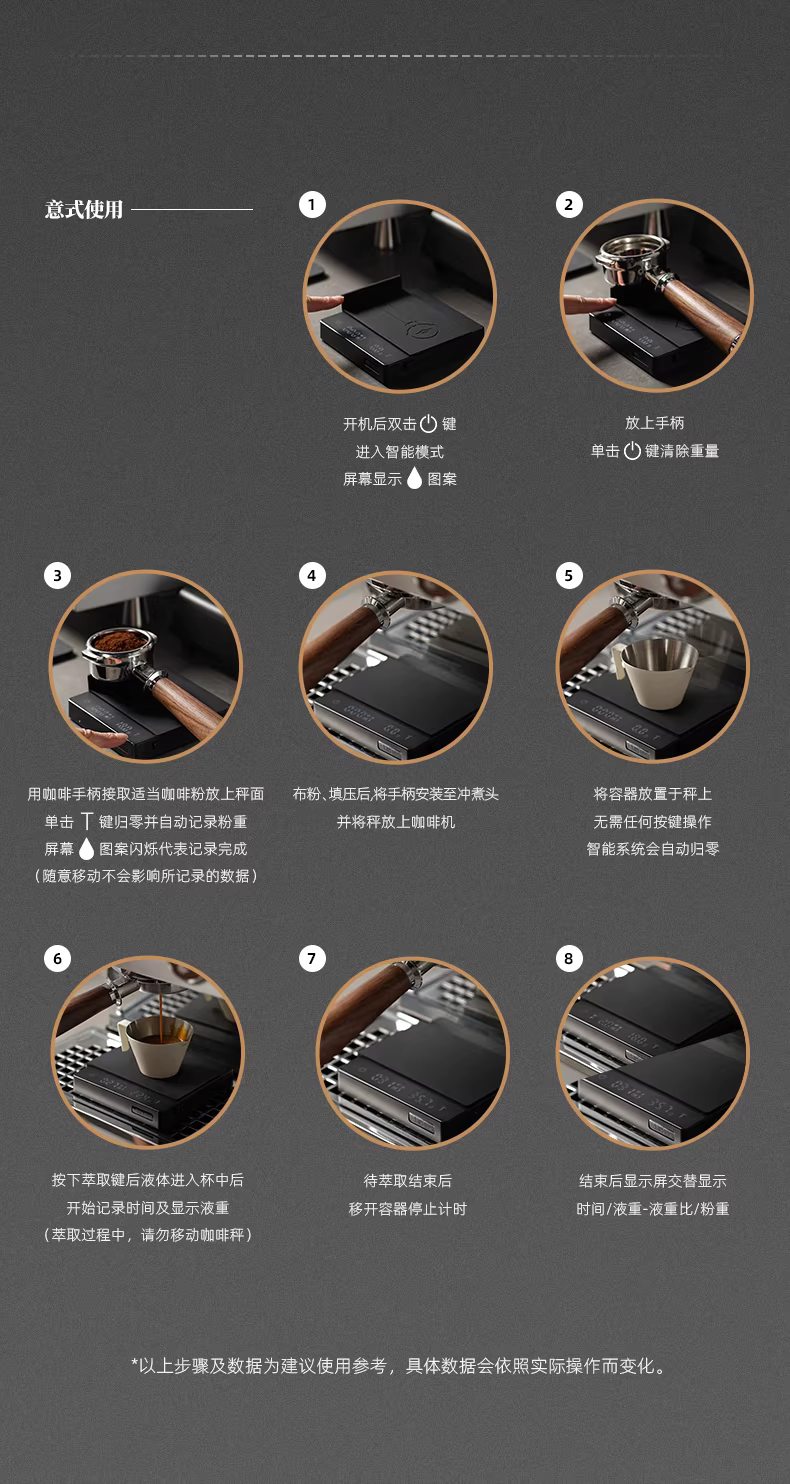 意式使用

1

开机后双击 键
进入智能模式
屏幕显示 图案

2

放上手柄
单击 键清除重量

3

用咖啡手柄接取适当咖啡粉放上秤面
单击 T 键归零并自动记录粉重
屏幕 图案闪烁代表记录完成
（随意移动不会影响所记录的数据）

4

布粉、填压后,将手柄安装至冲煮头
并将秤放上咖啡机

5

将容器放置于秤上
无需任何按键操作
智能系统会自动归零

6

按下萃取键后液体进入杯中后
开始记录时间及显示液重
（萃取过程中，请勿移动咖啡秤）

7

待萃取结束后
移开容器停止计时

8

结束后显示屏交替显示
时间/液重-液重比/粉重

*以上步骤及数据为建议使用参考，具体数据会依照实际操作而变化。