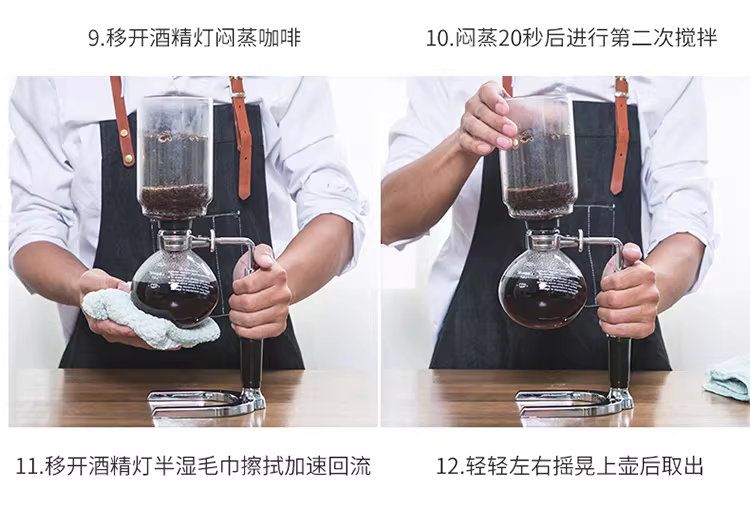 9.移开酒精灯闷蒸咖啡

10.闷蒸20秒后进行第二次搅拌

11.移开酒精灯半湿毛巾擦拭加速回流

12.轻轻左右摇晃上壶后取出