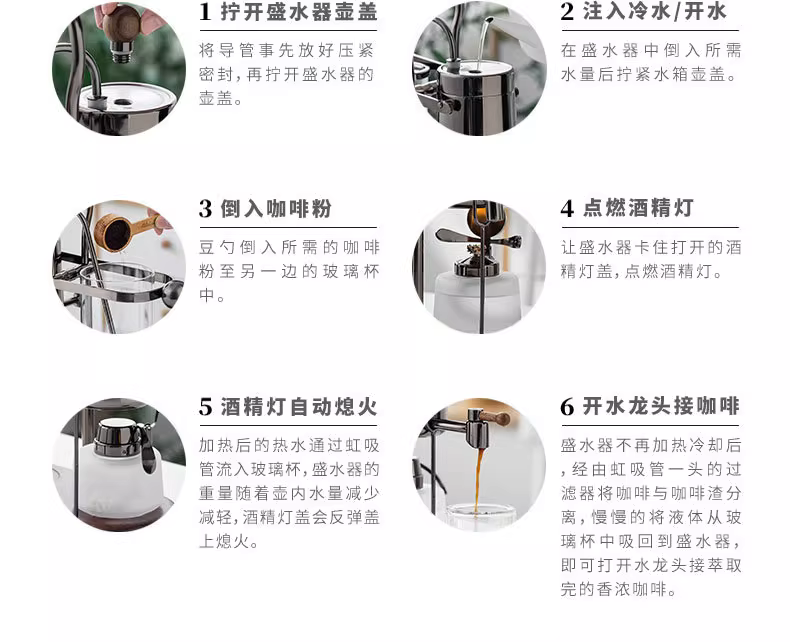 1 拧开盛水器壶盖

将导管事先放好压紧密封，再拧开盛水器的壶盖。

2 注入冷水/开水

在盛水器中倒入所需水量后拧紧水箱壶盖。

3 倒入咖啡粉

豆勺倒入所需的咖啡粉至另一边的玻璃杯中。

4 点燃酒精灯

让盛水器卡住打开的酒精灯盖，点燃酒精灯。

5 酒精灯自动熄火

加热后的热水通过虹吸管流入玻璃杯，盛水器的重量随着壶内水量减少减轻，酒精灯盖会反弹盖上熄火。

6 开水龙头接咖啡

盛水器不再加热冷却后，经由虹吸管一头的过滤器将咖啡与咖啡渣分离，慢慢的将液体从玻璃杯中吸回到盛水器，即可打开水龙头接萃取完的香浓咖啡。