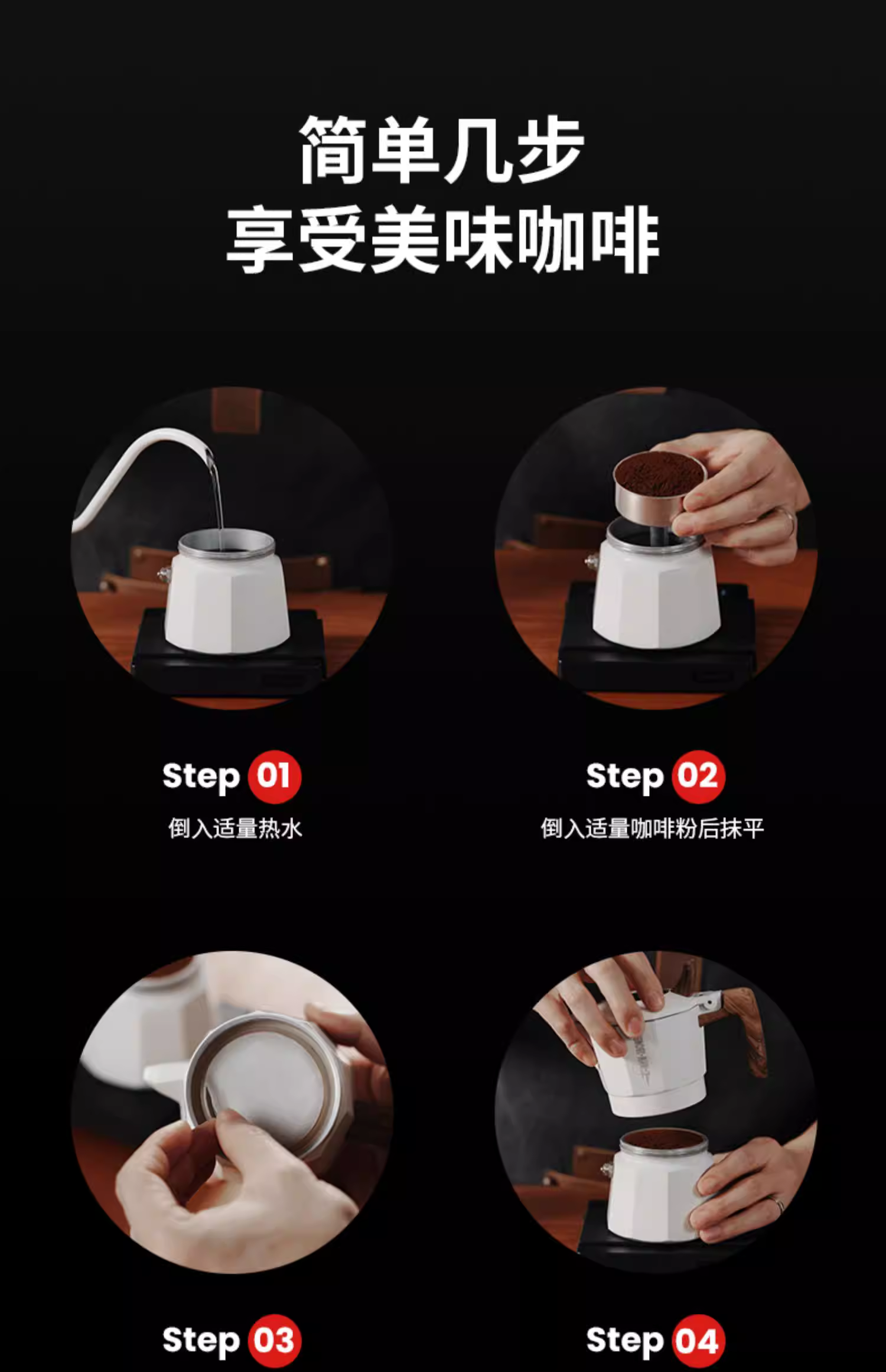 简单几步
享受美味咖啡

Step 01
倒入适量热水

Step 02
倒入适量咖啡粉后抹平

Step 03

Step 04