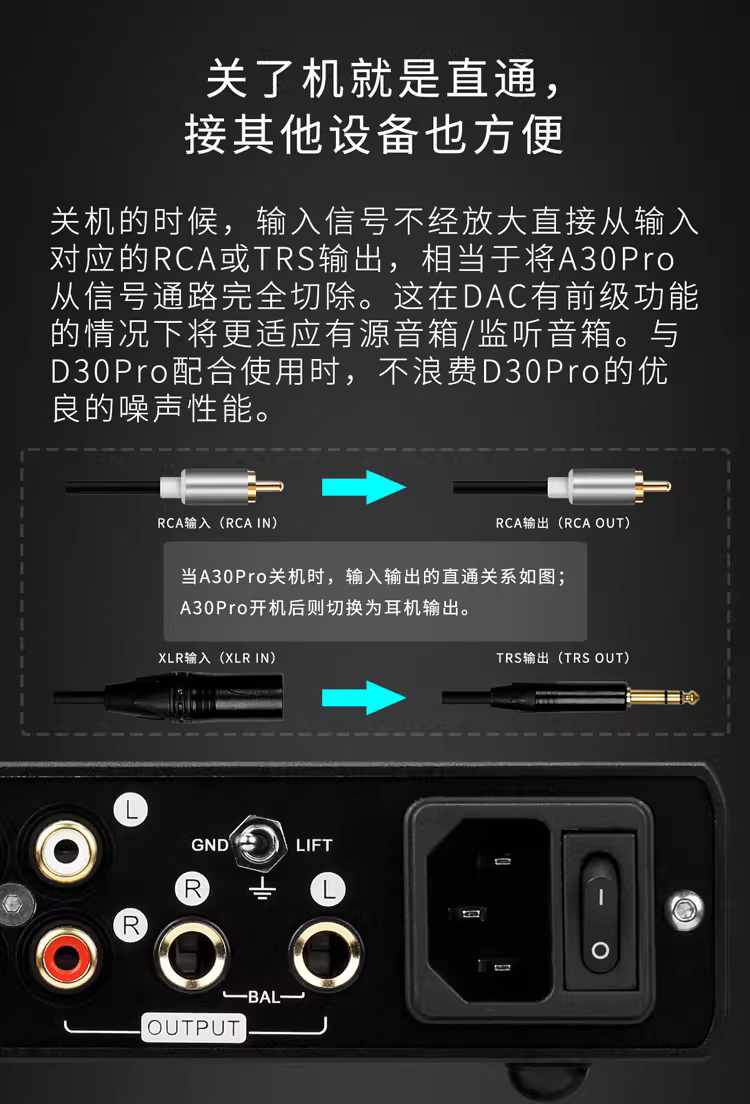 关了机就是直通，
接其他设备也方便

关机的时候，输入信号不经放大直接从输入对应的RCA或TRS输出，相当于将A30Pro从信号通路完全切除。这在DAC有前级功能的情况下将更适应有源音箱/监听音箱。与D30Pro配合使用时，不浪费D30Pro的优良的噪声性能。

RCA输入（RCA IN）

RCA输出（RCA OUT）

当A30Pro关机时，输入输出的直通关系如图；
A30Pro开机后则切换为耳机输出。

XLR输入（XLR IN）

TRS输出（TRS OUT）

L

GND

LIFT

R

L

R

BAL

OUTPUT

I

O