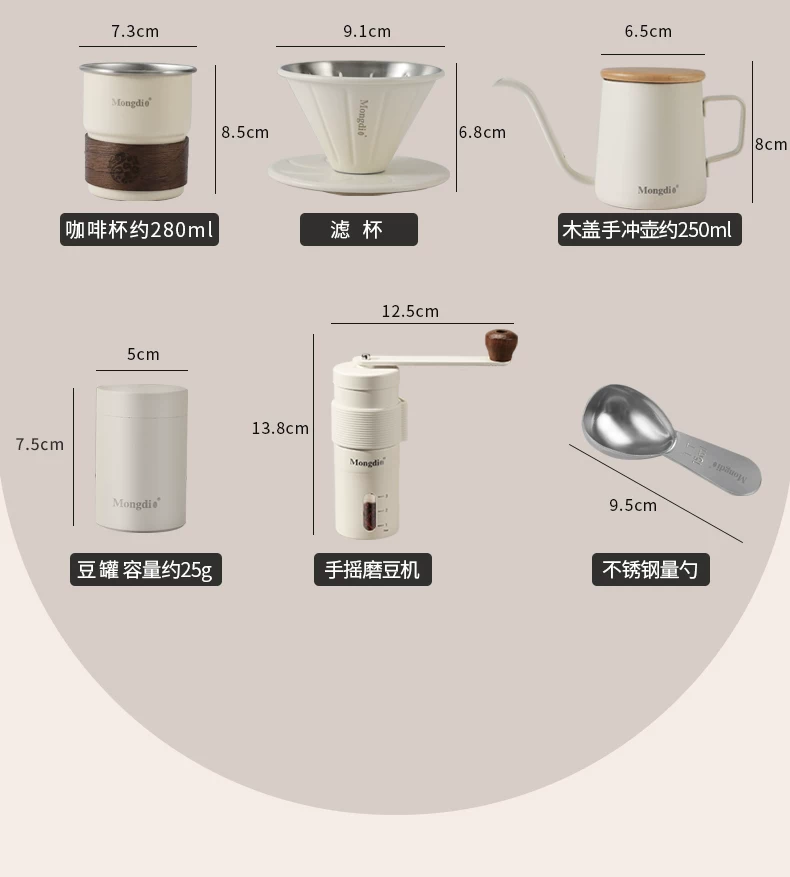 7.3cm

Mongdio

8.5cm

咖啡杯约280ml

9.1cm

Mongdio

6.8cm

滤 杯

6.5cm

Mongdio

8cm

木盖手冲壶约250ml

5cm

7.5cm

Mongdio

豆罐 容量约25g

12.5cm

13.8cm

Mongdio

手摇磨豆机

Mongdio

9.5cm

不锈钢量勺