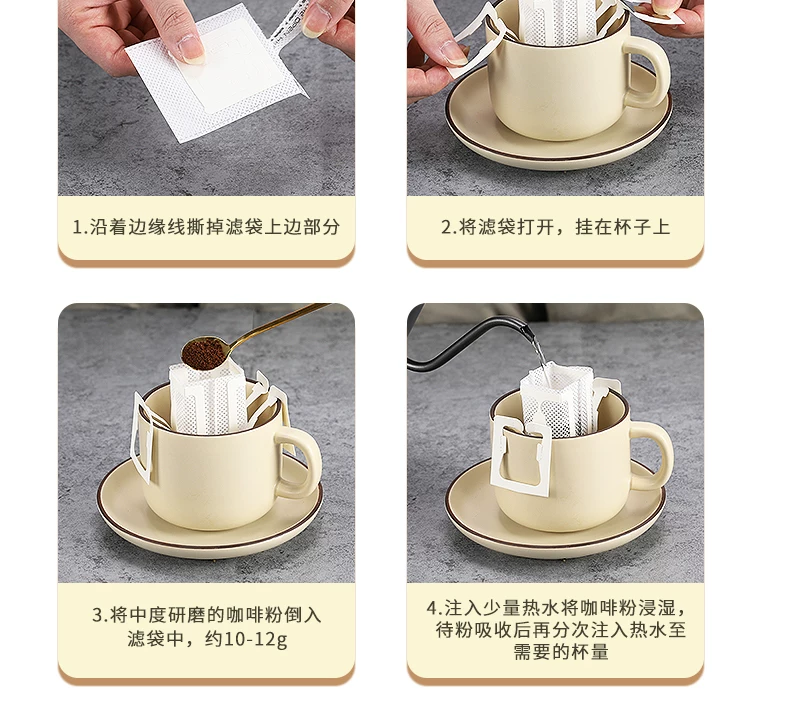 1.沿着边缘线撕掉滤袋上边部分

2.将滤袋打开，挂在杯子上

3.将中度研磨的咖啡粉倒入滤袋中，约10-12g

4.注入少量热水将咖啡粉浸湿，待粉吸收后再分次注入热水至需要的杯量