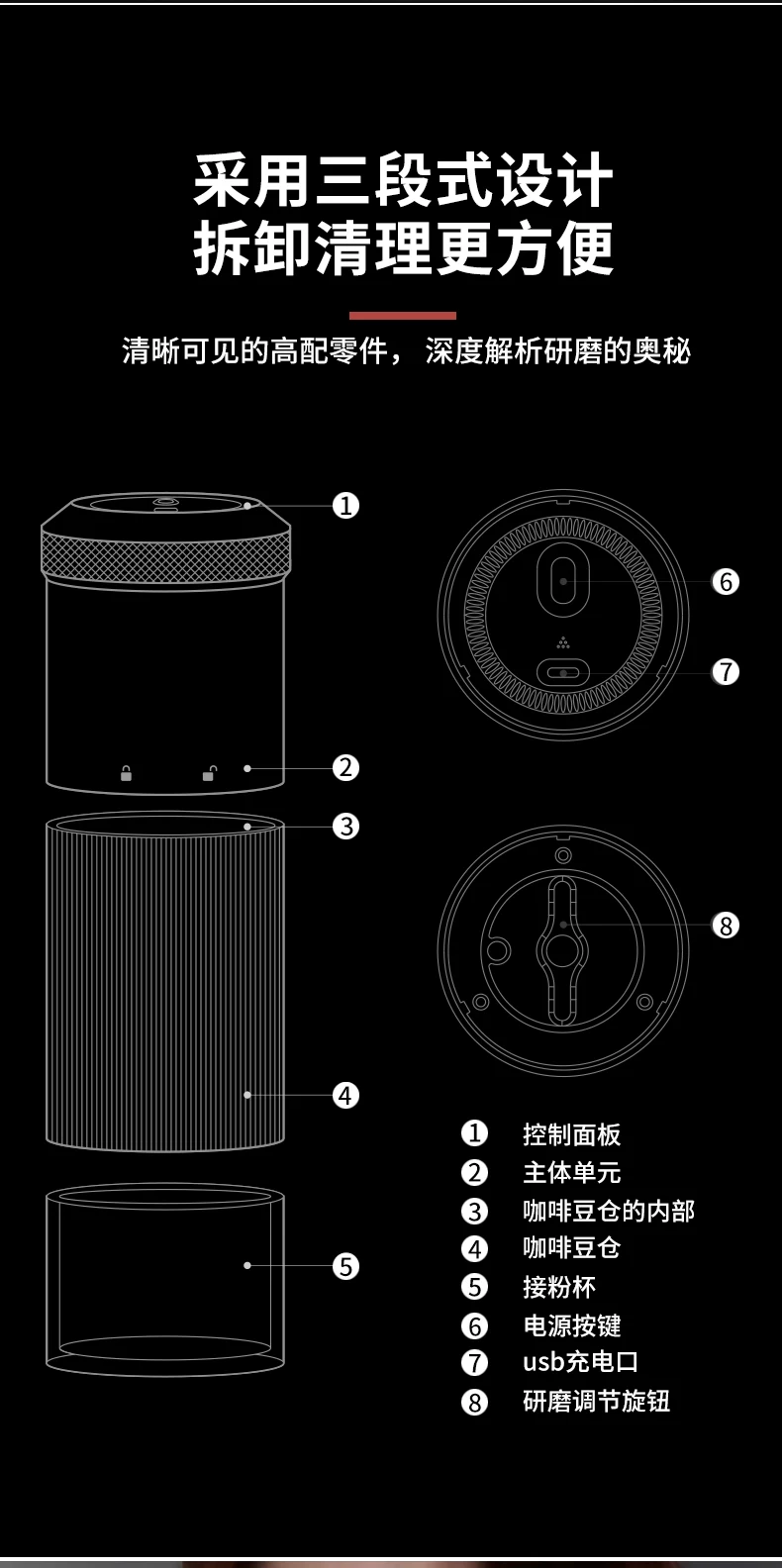 采用三段式设计
拆卸清理更方便

清晰可见的高配零件，深度解析研磨的奥秘

1
2
3
4
5
6
7
8

1 控制面板
2 主体单元
3 咖啡豆仓的内部
4 咖啡豆仓
5 接粉杯
6 电源按键
7 usb充电口
8 研磨调节旋钮