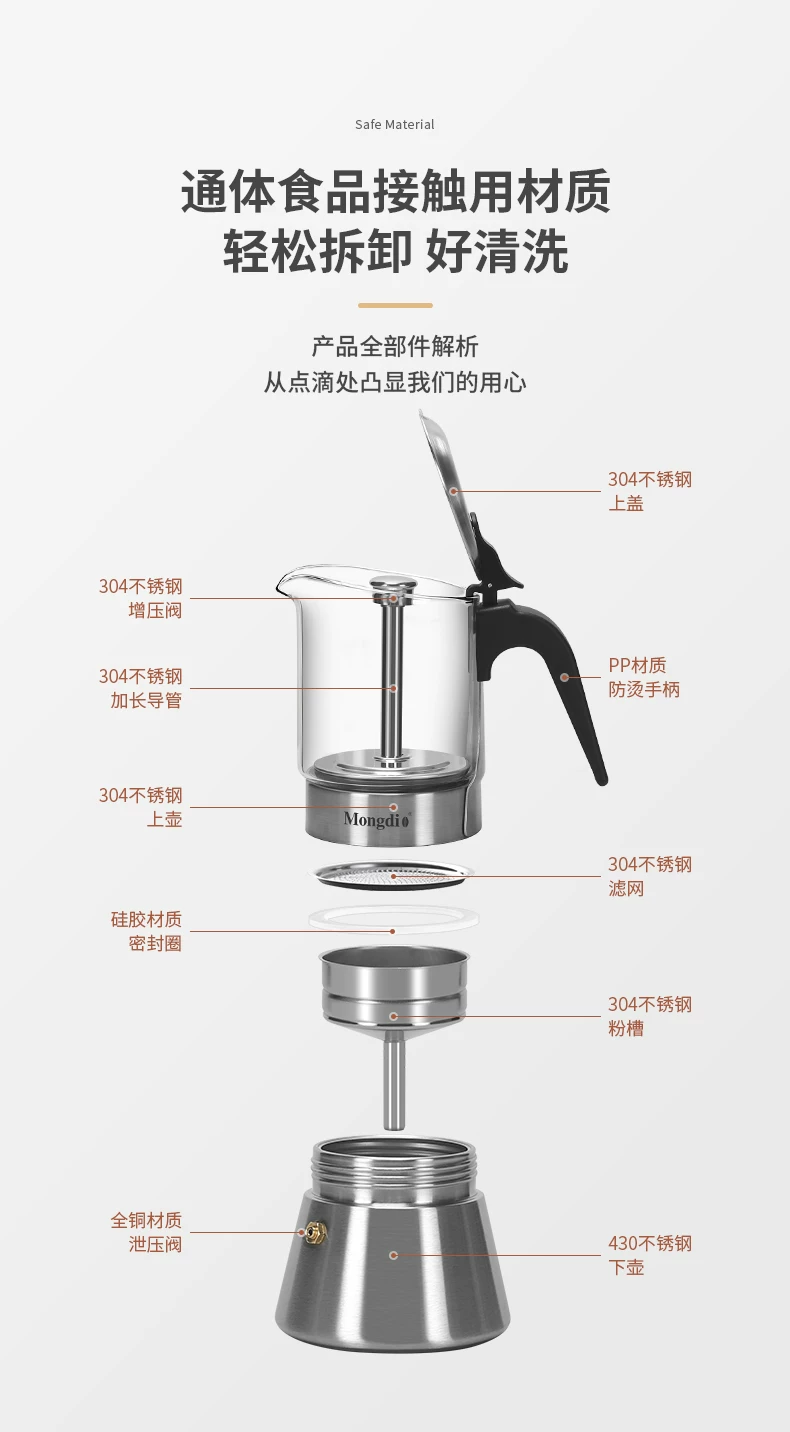 Safe Material

通体食品接触用材质
轻松拆卸 好清洗

产品全部件解析
从点滴处凸显我们的用心

304不锈钢
上盖

304不锈钢
增压阀

304不锈钢
加长导管

PP材质
防烫手柄

304不锈钢
上壶

Mongdio

304不锈钢
滤网

硅胶材质
密封圈

304不锈钢
粉槽

全铜材质
泄压阀

430不锈钢
下壶