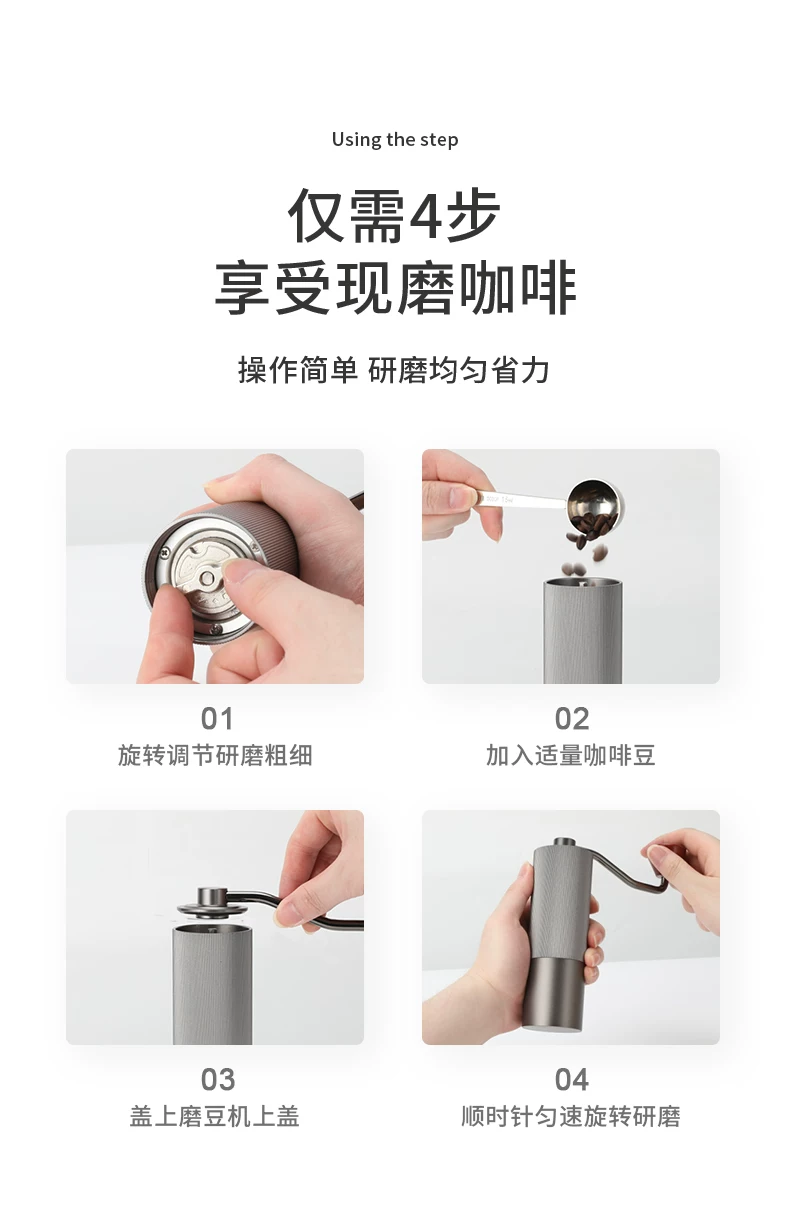 Using the step

仅需4步
享受现磨咖啡

操作简单 研磨均匀省力

01
旋转调节研磨粗细

02
加入适量咖啡豆

03
盖上磨豆机上盖

04
顺时针匀速旋转研磨