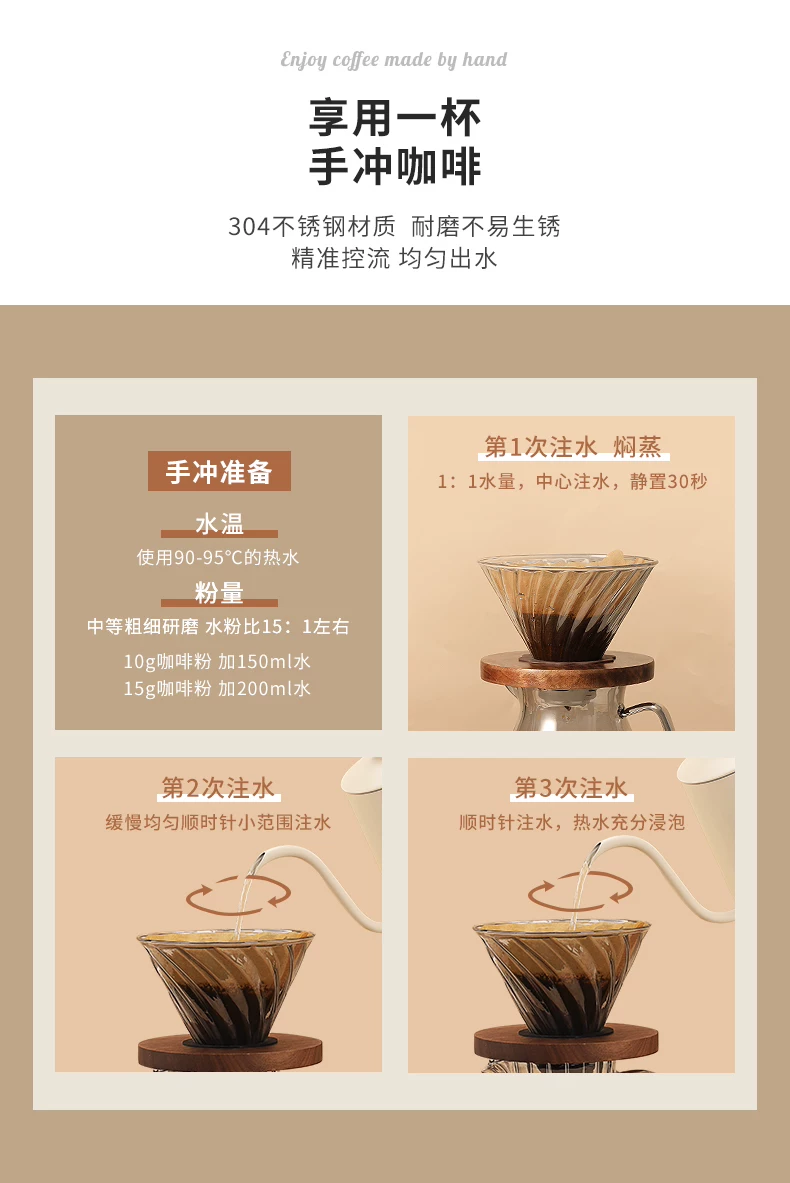 Enjoy coffee made by hand

享用一杯
手冲咖啡

304不锈钢材质 耐磨不易生锈
精准控流 均匀出水

手冲准备

水温
使用90-95℃的热水

粉量
中等粗细研磨 水粉比15：1左右
10g咖啡粉 加150ml水
15g咖啡粉 加200ml水

第1次注水 焖蒸
1：1水量，中心注水，静置30秒

第2次注水
缓慢均匀顺时针小范围注水

第3次注水
顺时针注水，热水充分浸泡