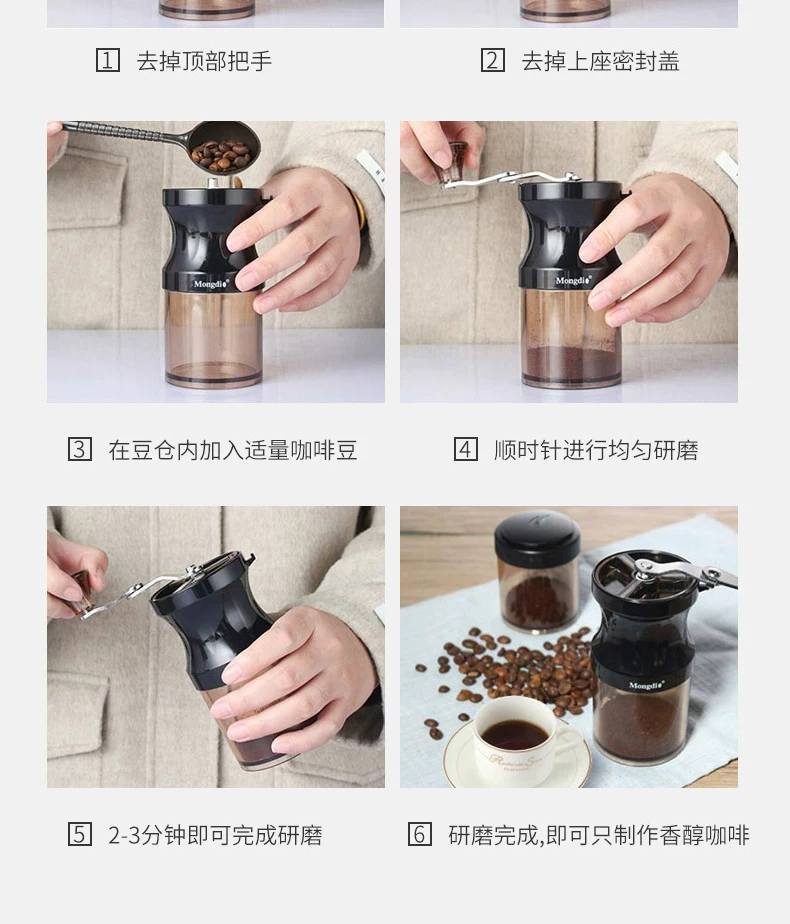 1 去掉顶部把手

2 去掉上座密封盖

Mongdio

Mongdio

3 在豆仓内加入适量咖啡豆

4 顺时针进行均匀研磨

Mongdio

5 2-3分钟即可完成研磨

6 研磨完成,即可只制作香醇咖啡