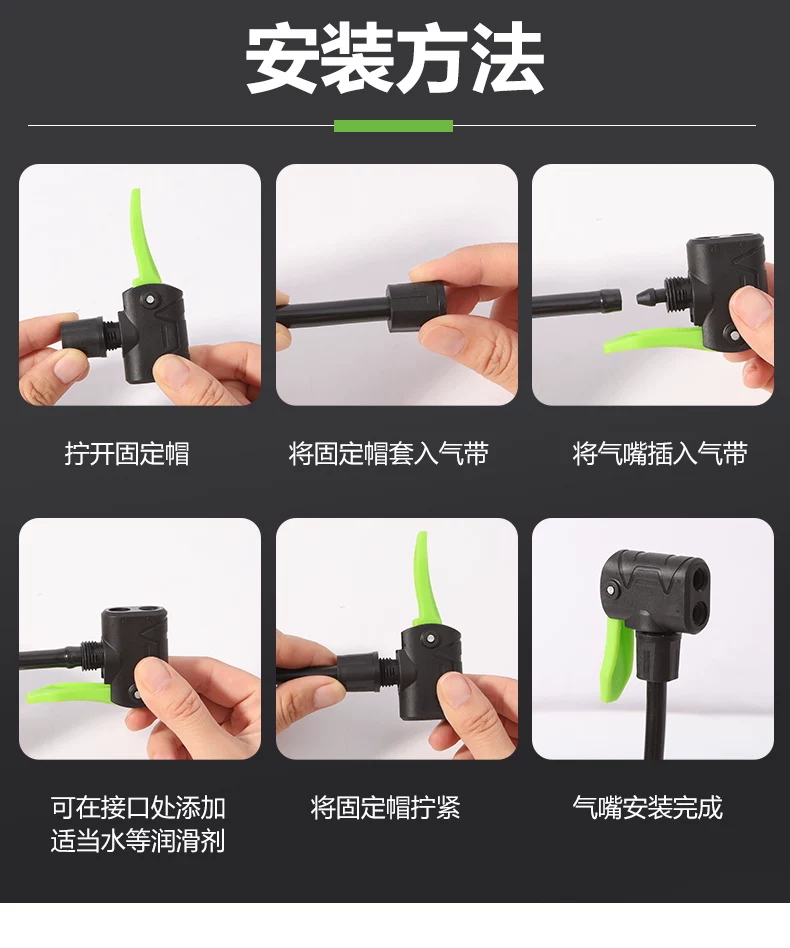 安装方法

拧开固定帽

将固定帽套入气带

将气嘴插入气带

可在接口处添加适当水等润滑剂

将固定帽拧紧

气嘴安装完成