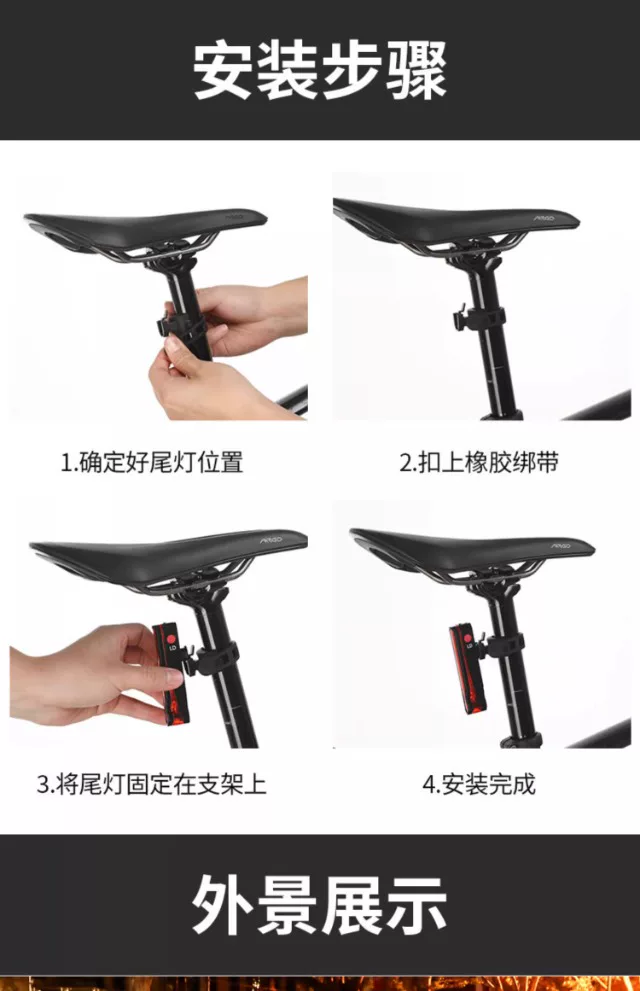 安装步骤

1.确定好尾灯位置

2.扣上橡胶绑带

3.将尾灯固定在支架上

4.安装完成

外景展示