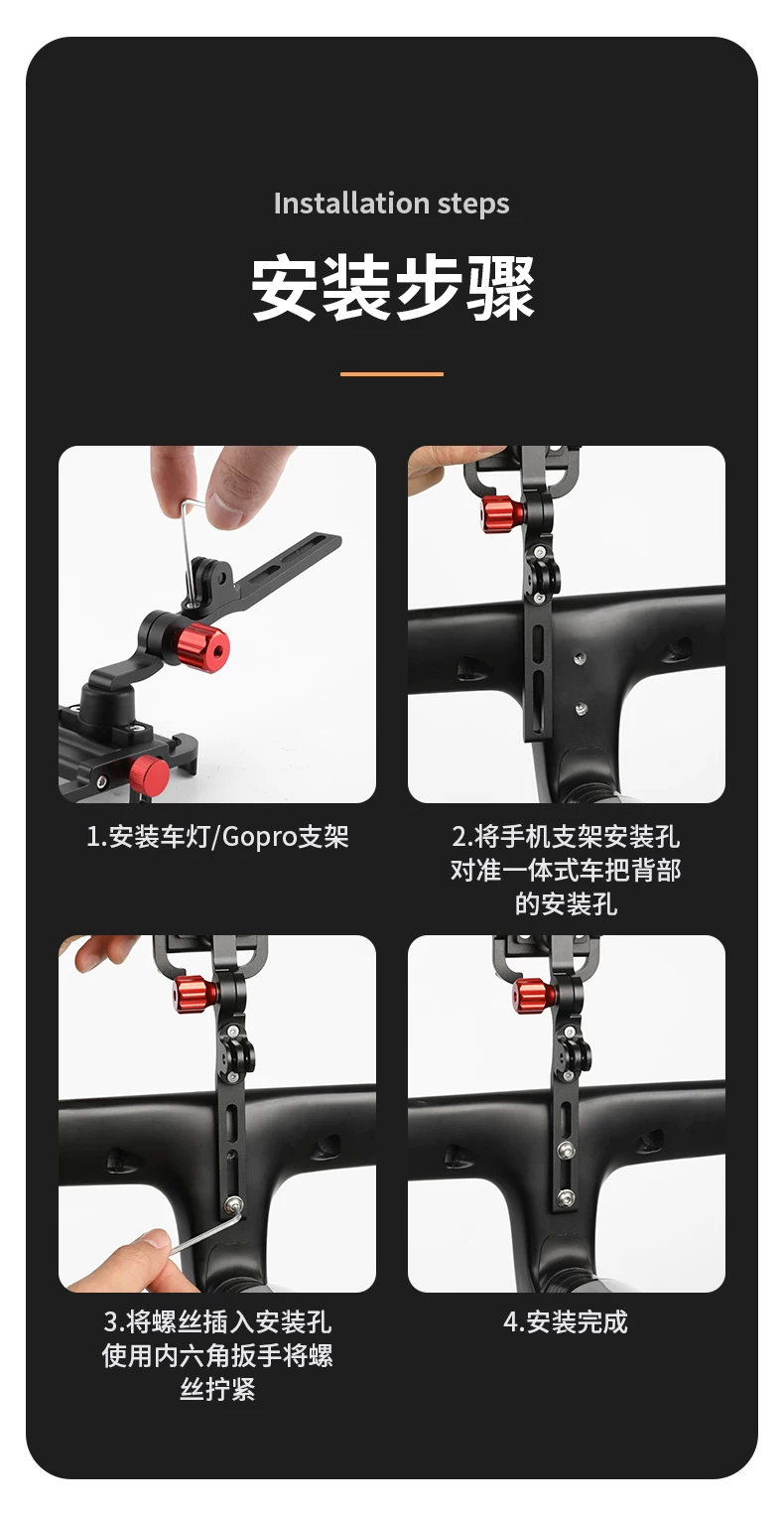 Installation steps

安装步骤

1.安装车灯/Gopro支架

2.将手机支架安装孔对准一体式车把背部的安装孔

3.将螺丝插入安装孔使用内六角扳手将螺丝拧紧

4.安装完成