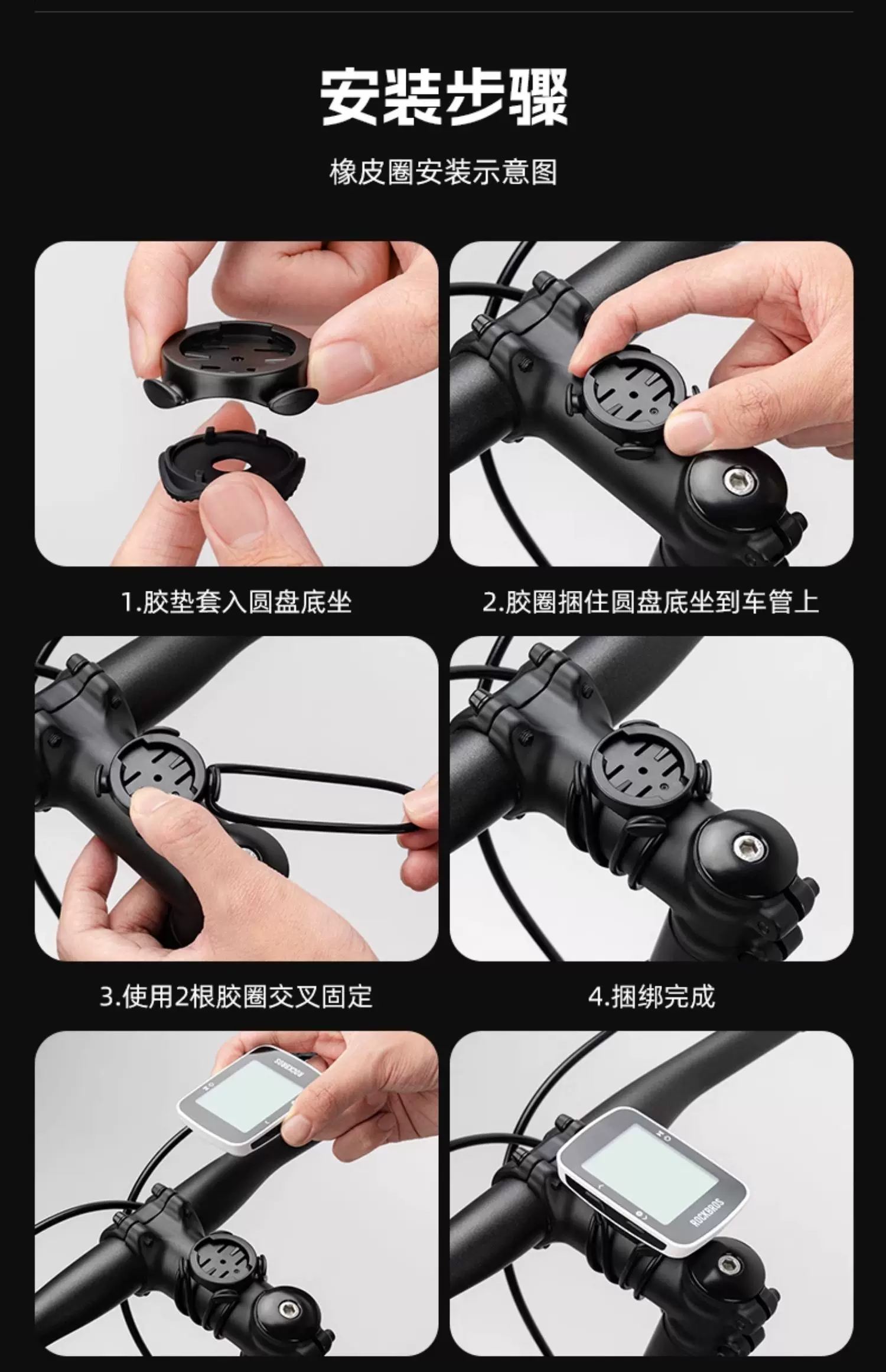 安装步骤

橡皮圈安装示意图

1.胶垫套入圆盘底坐

2.胶圈捆住圆盘底坐到车管上

3.使用2根胶圈交叉固定

4.捆绑完成

ROCKBROS

ROCKBROS