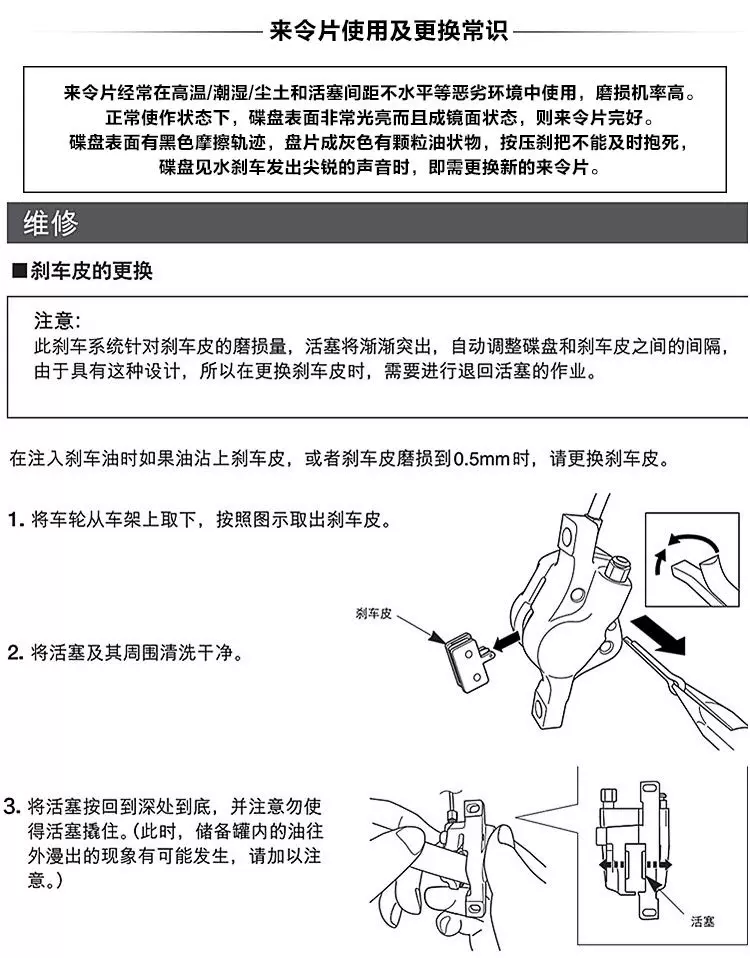 来令片使用及更换常识

来令片经常在高温/潮湿/尘土和活塞间距不水平等恶劣环境中使用，磨损机率高。
正常使作状态下，碟盘表面非常光亮而且成镜面状态，则来令片完好。
碟盘表面有黑色摩擦轨迹，盘片成灰色有颗粒油状物，按压刹把不能及时抱死，
碟盘见水刹车发出尖锐的声音时，即需更换新的来令片。

维修

■刹车皮的更换

注意：
此刹车系统针对刹车皮的磨损量，活塞将渐渐突出，自动调整碟盘和刹车皮之间的间隔，由于具有这种设计，所以在更换刹车皮时，需要进行退回活塞的作业。

在注入刹车油时如果油沾上刹车皮，或者刹车皮磨损到0.5mm时，请更换刹车皮。

1. 将车轮从车架上取下，按照图示取出刹车皮。

刹车皮

2. 将活塞及其周围清洗干净。

3. 将活塞按回到深处到底，并注意勿使得活塞撬住。(此时，储备罐内的油往外漫出的现象有可能发生，请加以注意。)

活塞