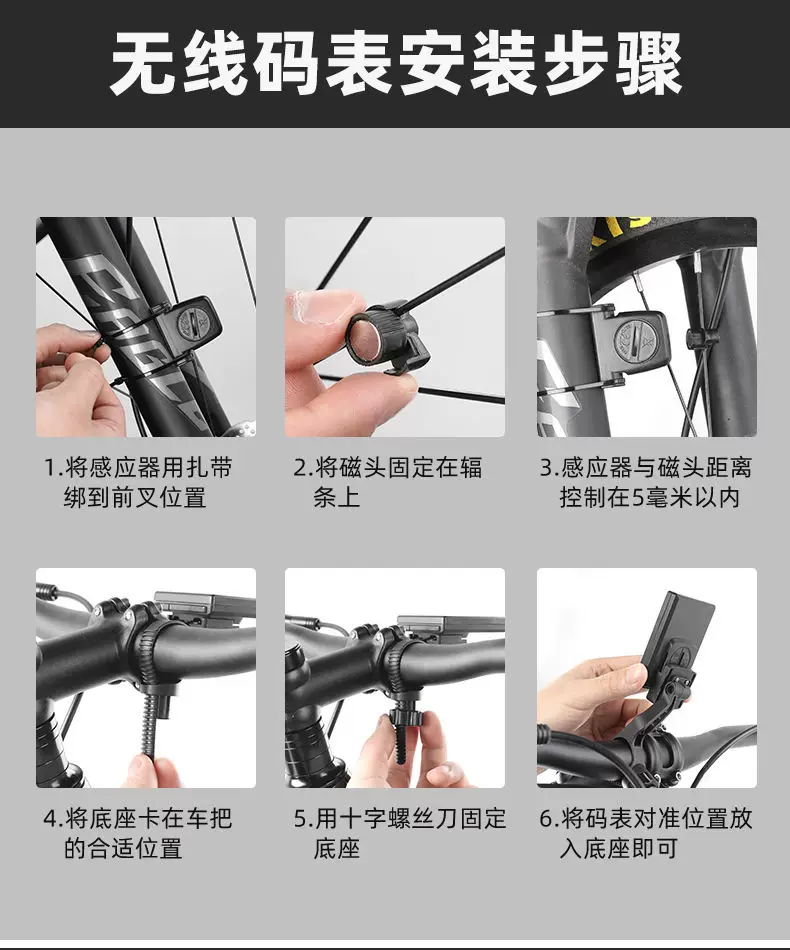 无线码表安装步骤

1.将感应器用扎带绑到前叉位置

2.将磁头固定在辐条上

3.感应器与磁头距离控制在5毫米以内

4.将底座卡在车把的合适位置

5.用十字螺丝刀固定底座

6.将码表对准位置放入底座即可