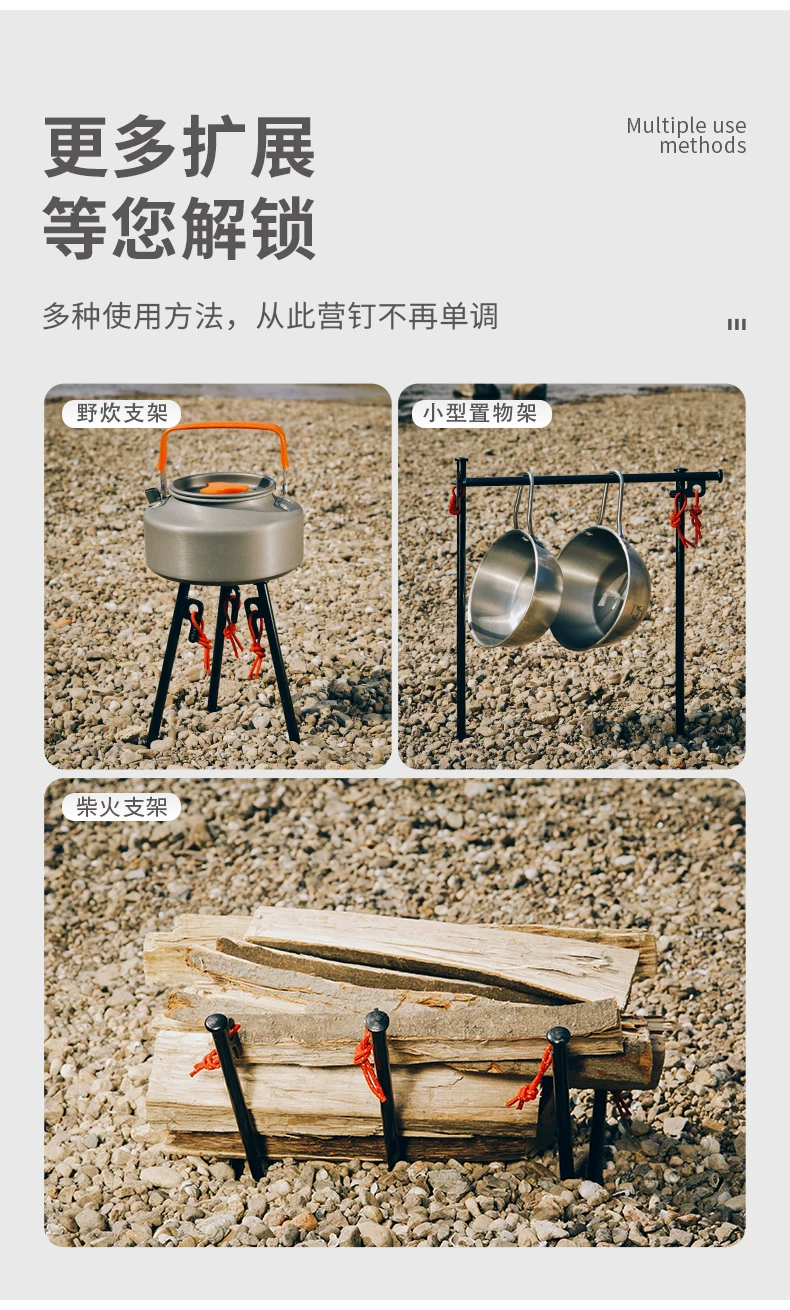 更多扩展
等您解锁

Multiple use methods

多种使用方法，从此营钉不再单调

野炊支架

小型置物架

柴火支架