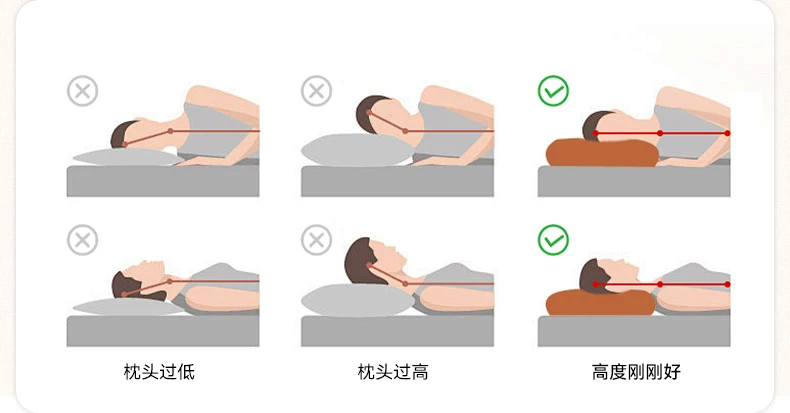 枕头过低

枕头过高

高度刚刚好