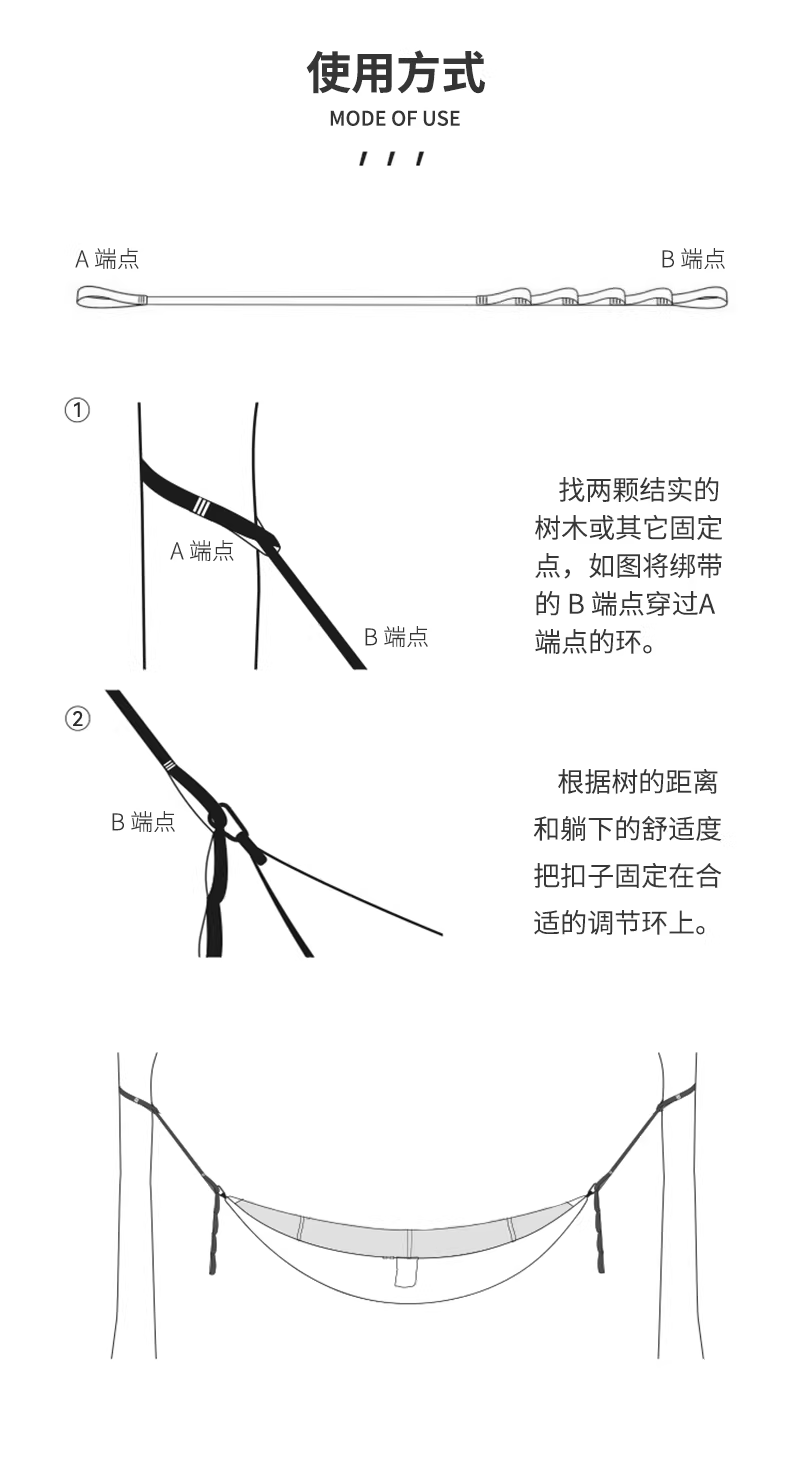 使用方式
MODE OF USE

A 端点

B 端点

①

A 端点

B 端点

找两颗结实的树木或其它固定点，如图将绑带的 B 端点穿过A端点的环。

②

B 端点

根据树的距离和躺下的舒适度把扣子固定在合适的调节环上。