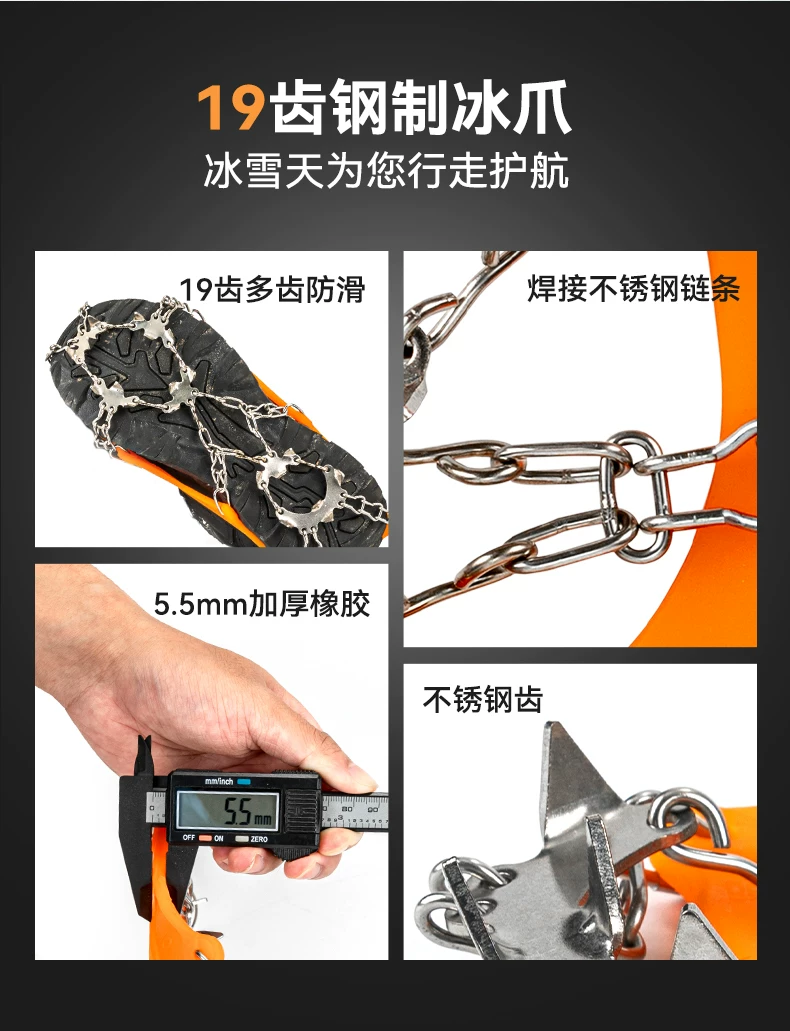 19齿钢制冰爪
冰雪天为您行走护航

19齿多齿防滑

焊接不锈钢链条

5.5mm加厚橡胶

mm/inch
5.5 mm
OFF ON ZERO

不锈钢齿