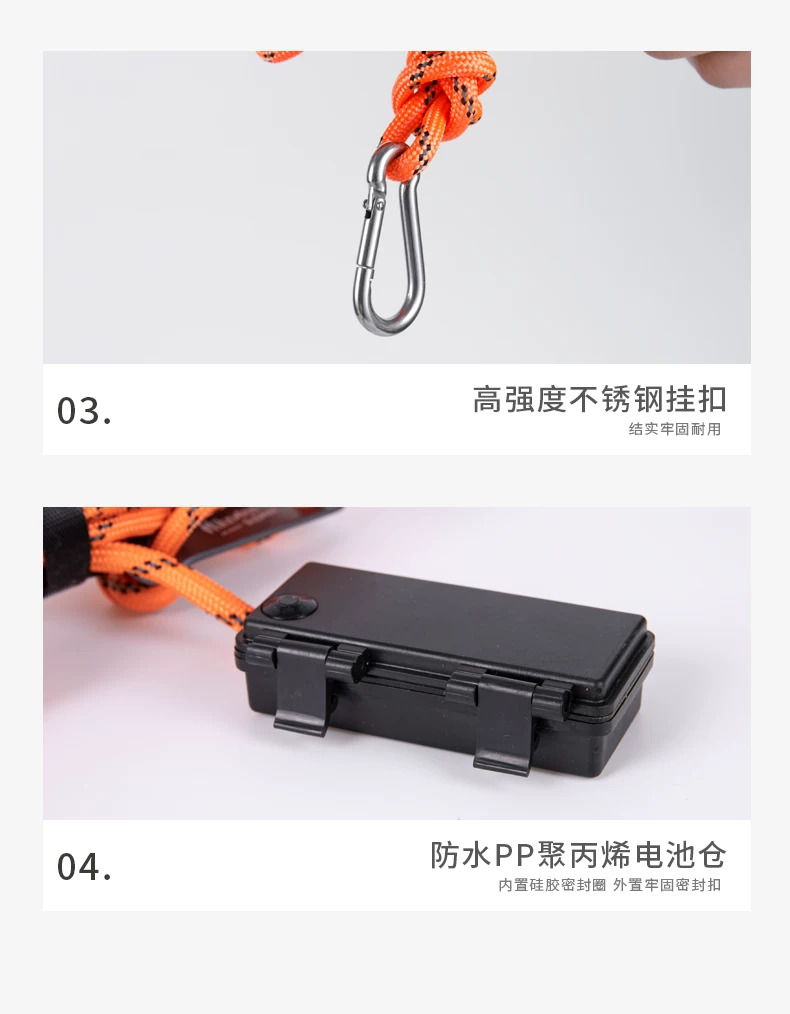 03.

高强度不锈钢挂扣
结实牢固耐用

04.

防水PP聚丙烯电池仓
内置硅胶密封圈 外置牢固密封扣