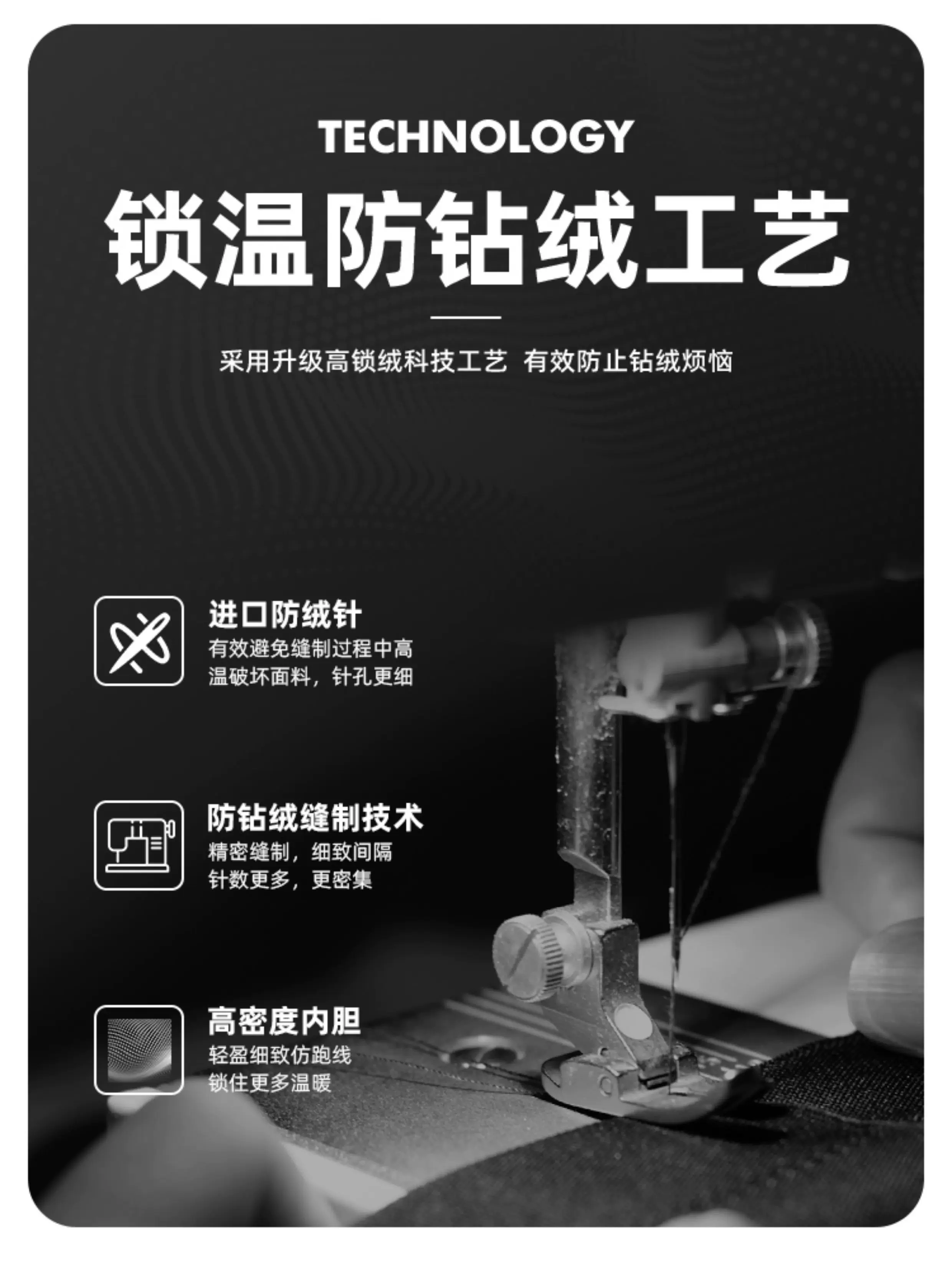 TECHNOLOGY

锁温防钻绒工艺

采用升级高锁绒科技工艺 有效防止钻绒烦恼

进口防绒针
有效避免缝制过程中高温破坏面料，针孔更细

防钻绒缝制技术
精密缝制，细致间隔
针数更多，更密集

高密度内胆
轻盈细致仿跑线
锁住更多温暖