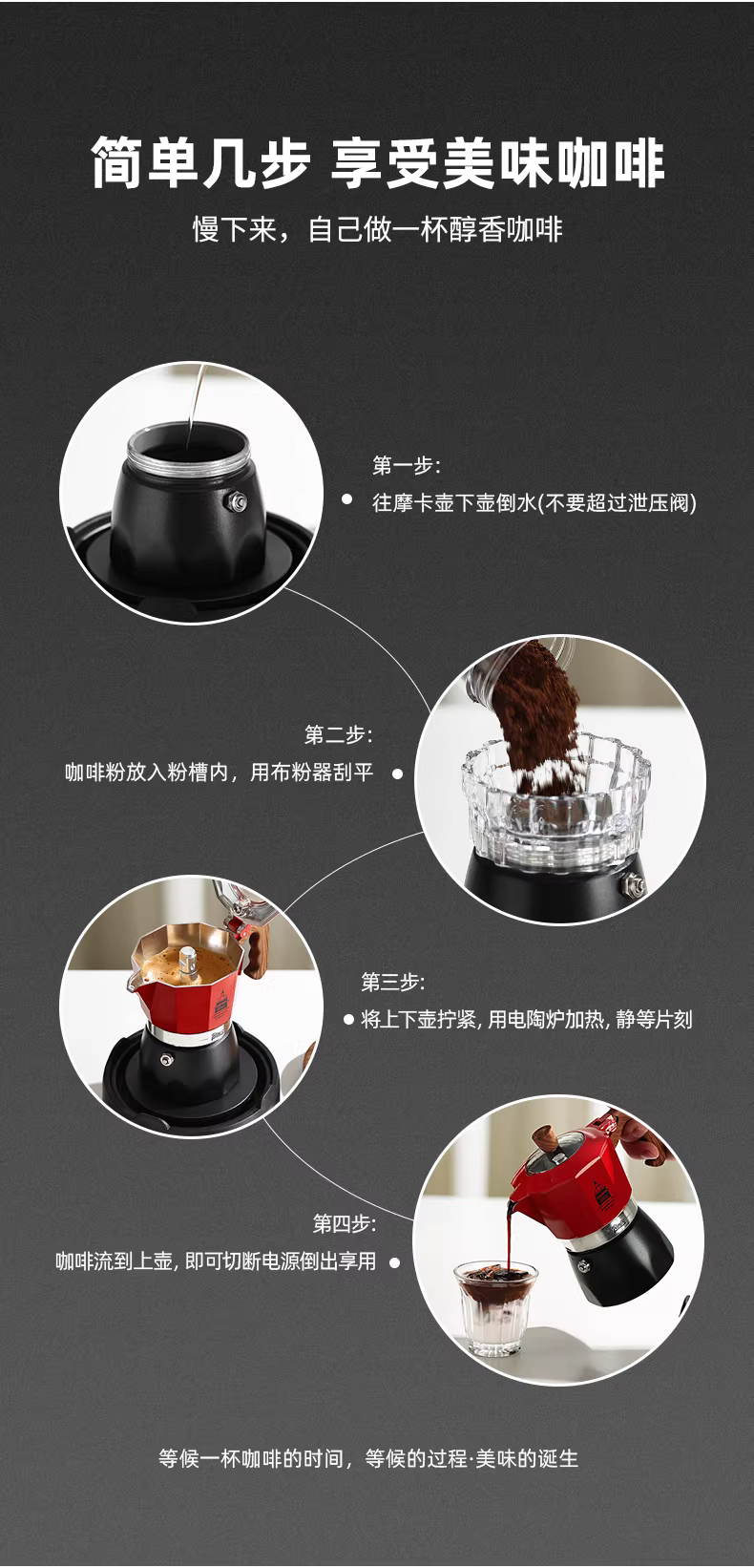 简单几步 享受美味咖啡

慢下来，自己做一杯醇香咖啡

第一步:

往摩卡壶下壶倒水(不要超过泄压阀)

第二步:

咖啡粉放入粉槽内，用布粉器刮平

第三步:

将上下壶拧紧, 用电陶炉加热, 静等片刻

第四步:

咖啡流到上壶, 即可切断电源倒出享用

等候一杯咖啡的时间，等候的过程·美味的诞生