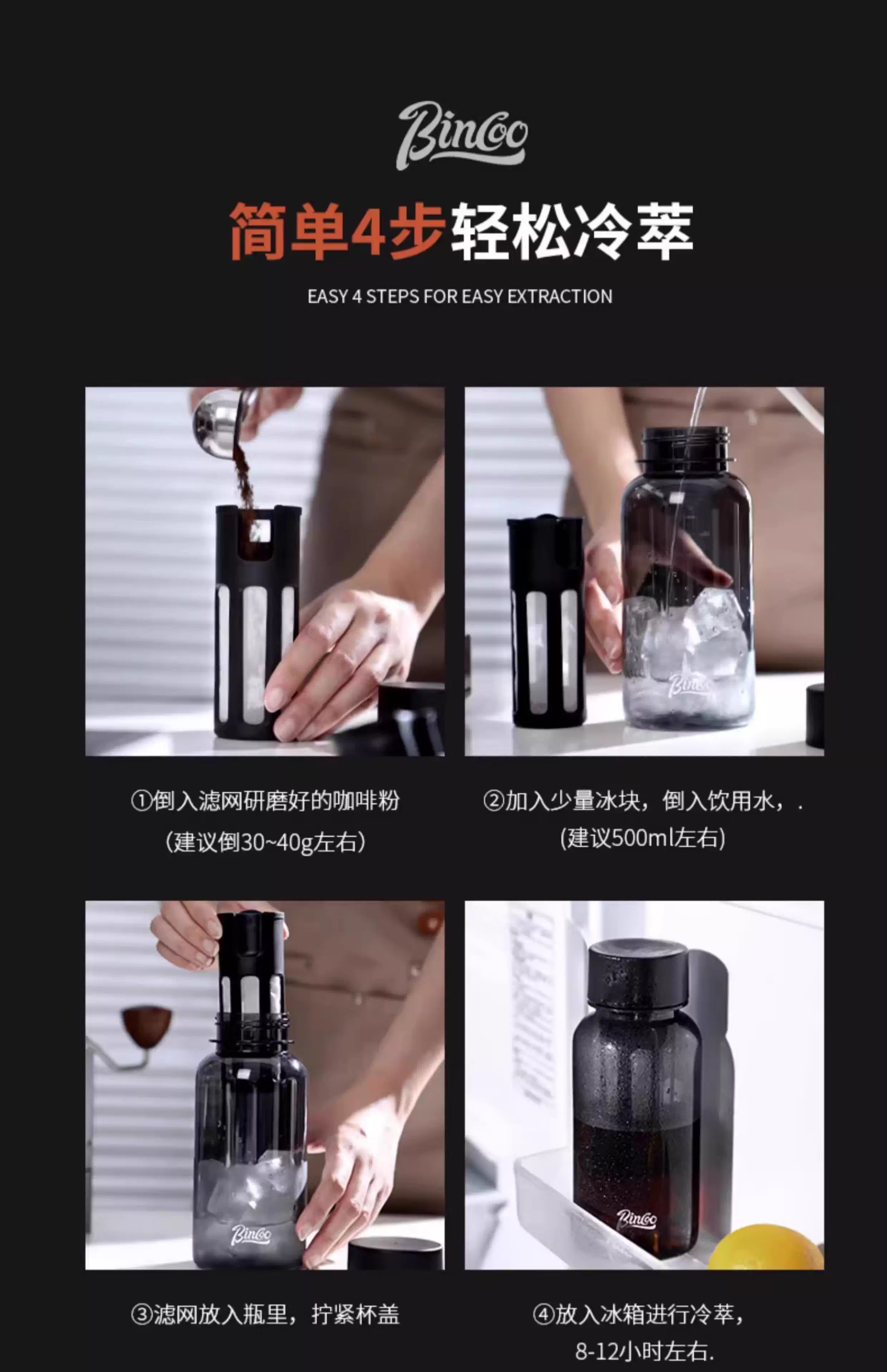 Bincoo

简单4步轻松冷萃

EASY 4 STEPS FOR EASY EXTRACTION

Bincoo

①倒入滤网研磨好的咖啡粉
（建议倒30~40g左右）

②加入少量冰块，倒入饮用水，.
（建议500ml左右）

Bincoo

Bincoo

③滤网放入瓶里，拧紧杯盖

④放入冰箱进行冷萃，
8-12小时左右.