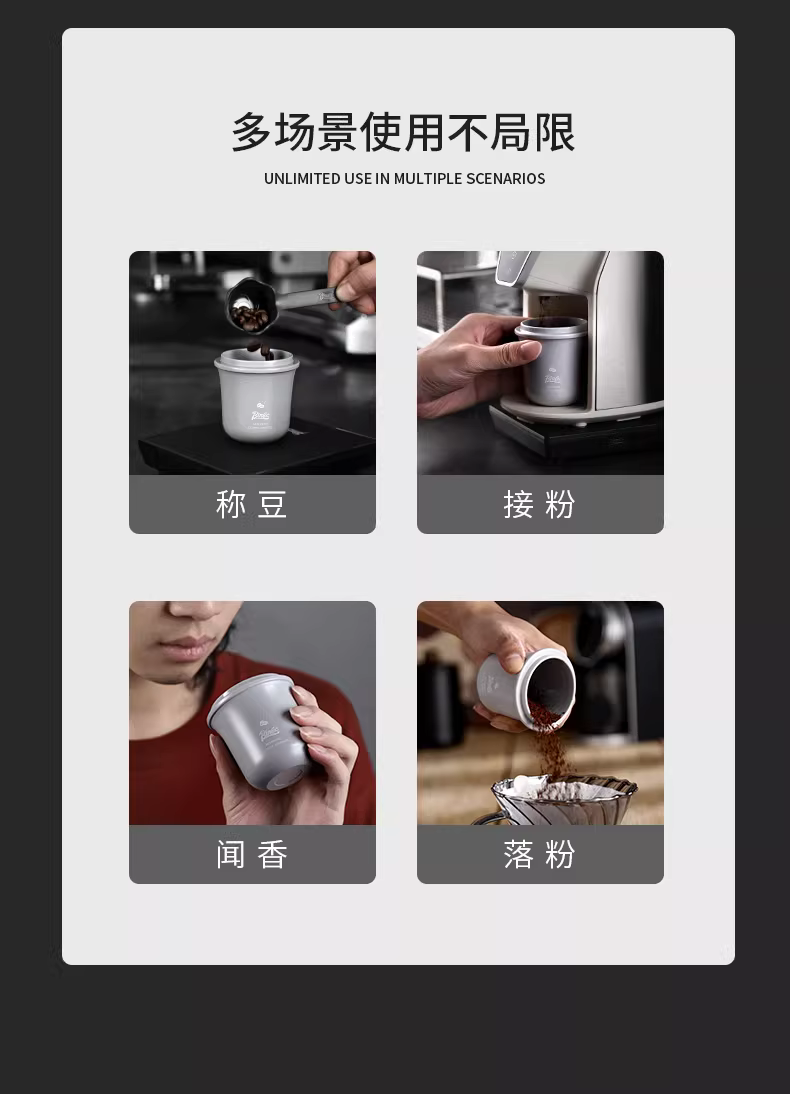 多场景使用不局限
UNLIMITED USE IN MULTIPLE SCENARIOS

称豆

接粉

闻香

落粉