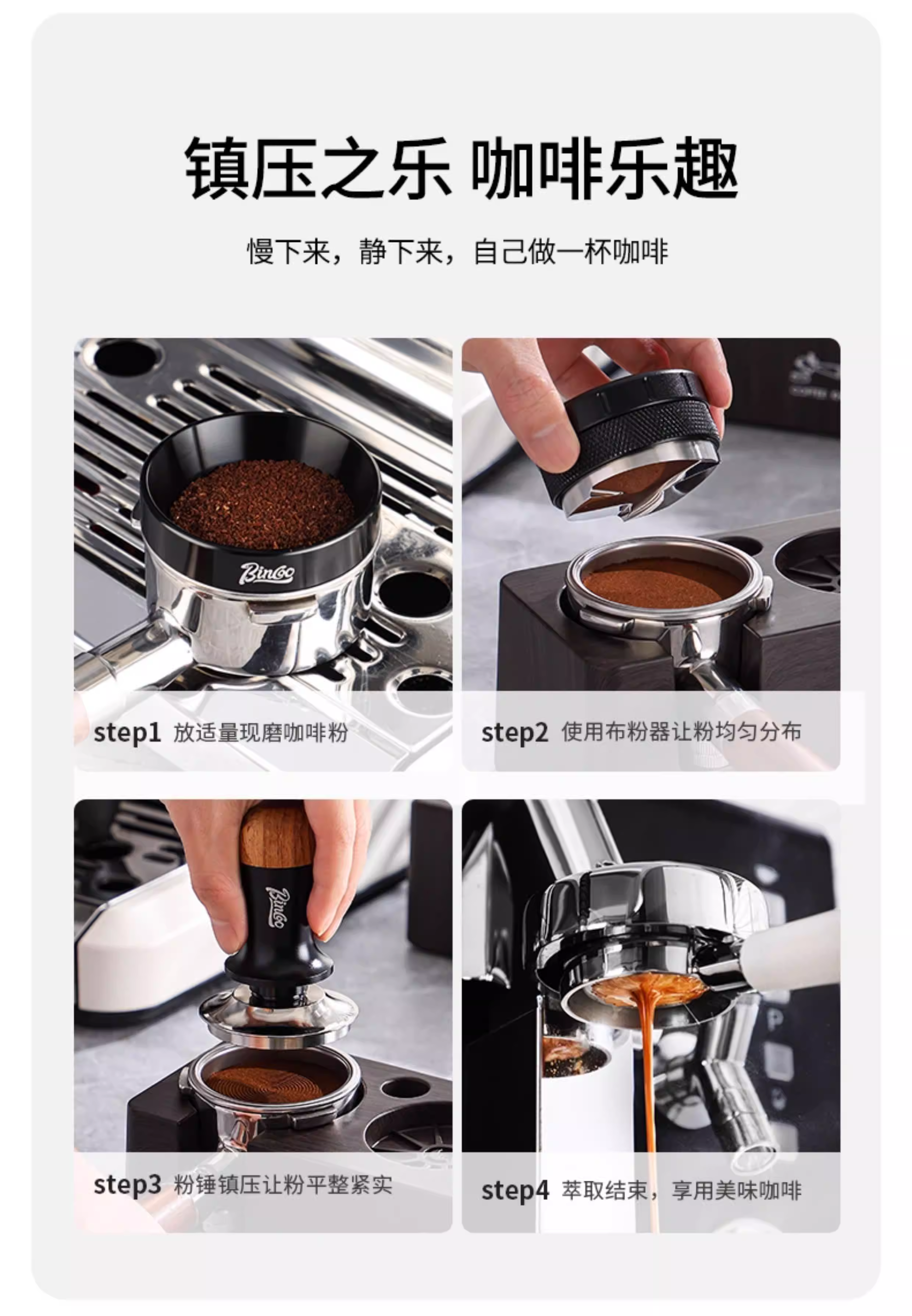 镇压之乐 咖啡乐趣

慢下来，静下来，自己做一杯咖啡

Bincoo

step1 放适量现磨咖啡粉

step2 使用布粉器让粉均匀分布

Bincoo

step3 粉锤镇压让粉平整紧实

step4 萃取结束，享用美味咖啡