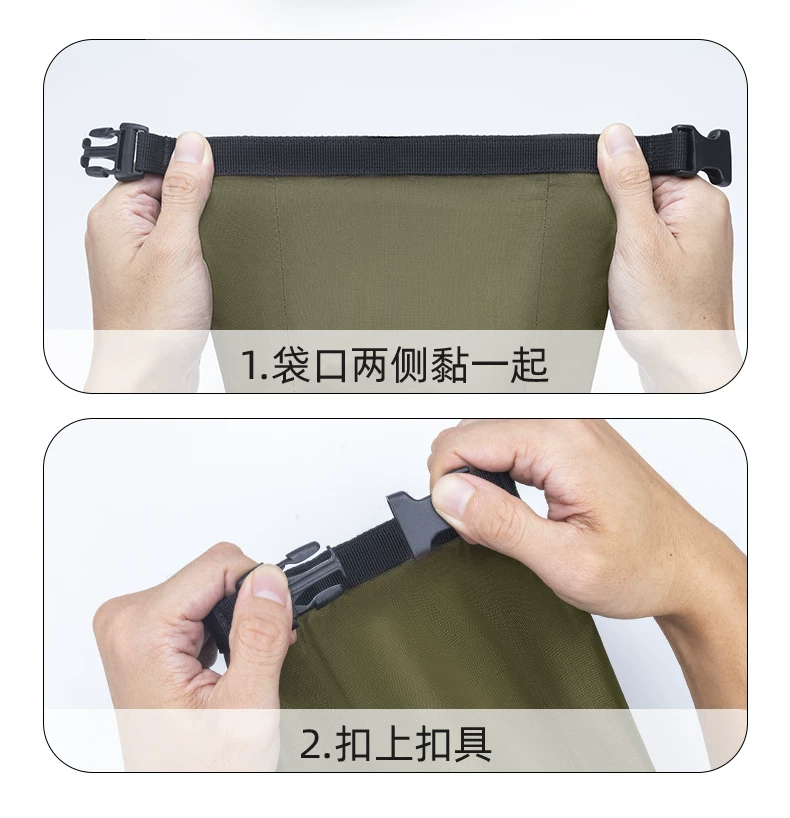 1.袋口两侧黏一起

2.扣上扣具