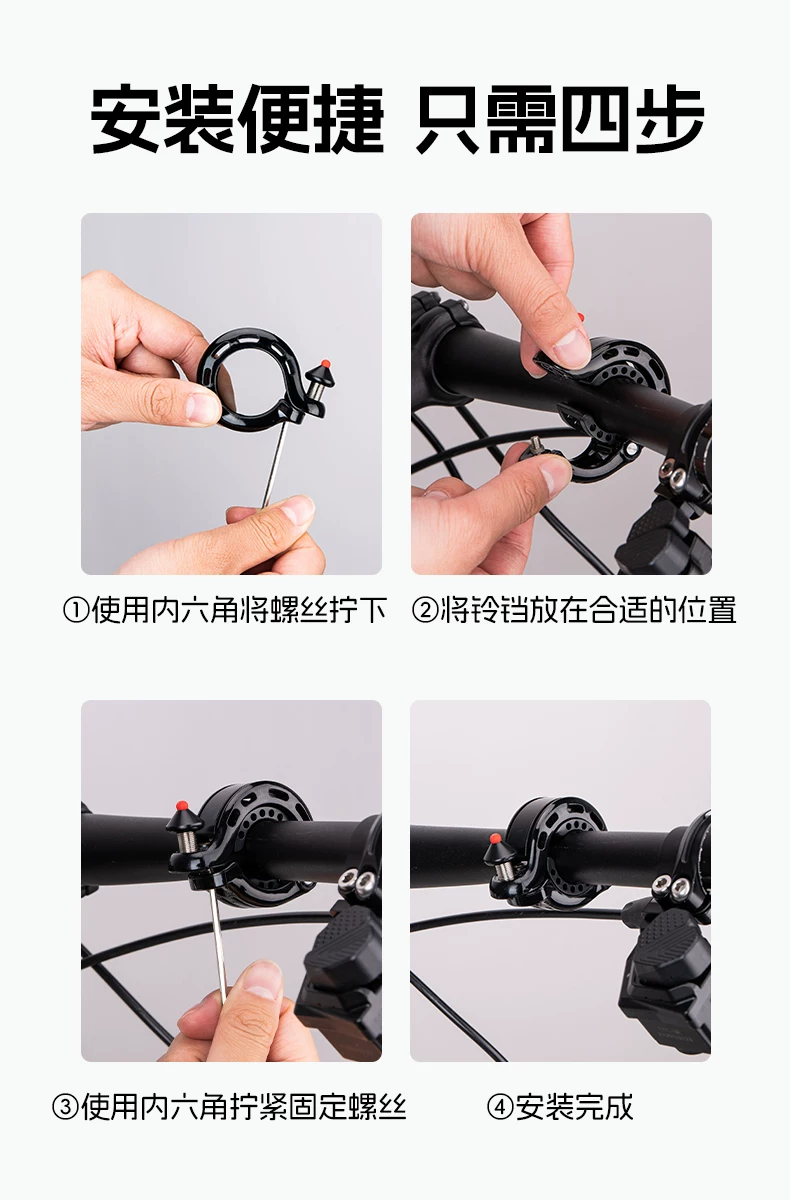 安装便捷 只需四步

①使用内六角将螺丝拧下

②将铃铛放在合适的位置

③使用内六角拧紧固定螺丝

④安装完成