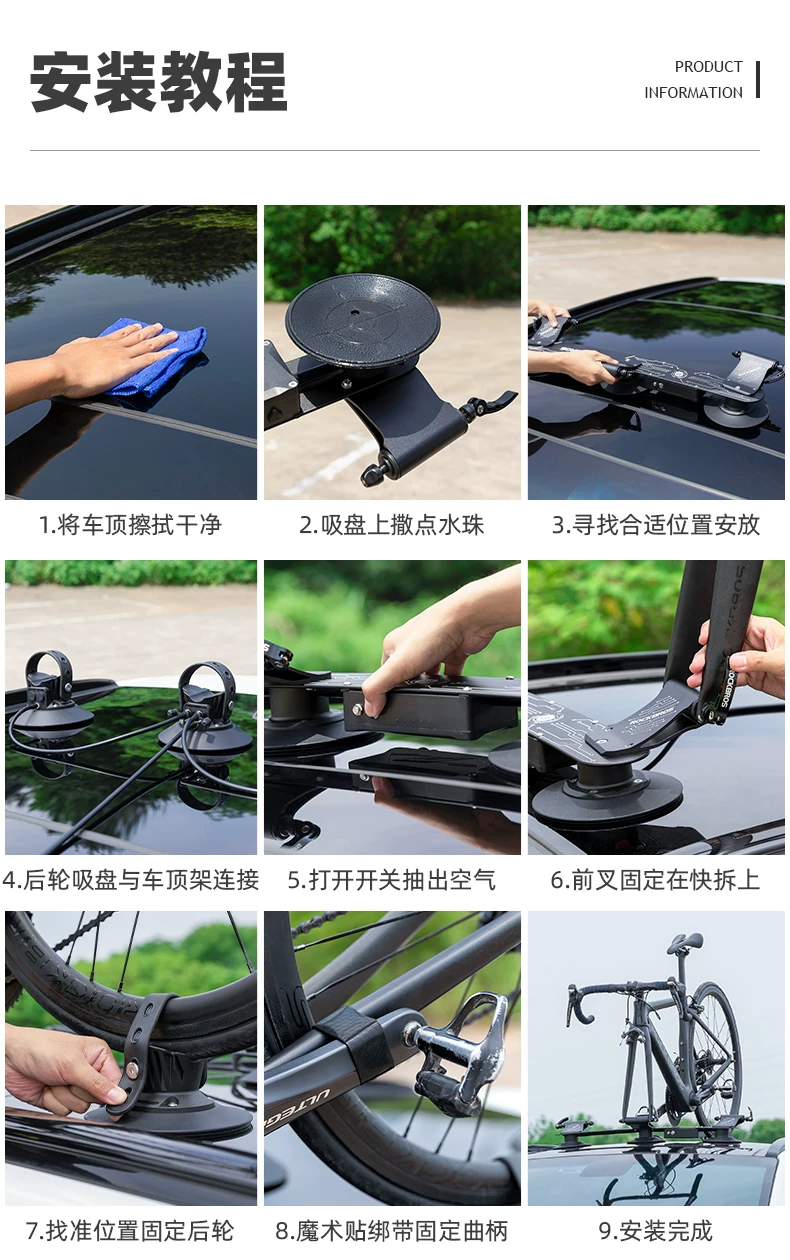 安装教程

PRODUCT
INFORMATION

1.将车顶擦拭干净

2.吸盘上撒点水珠

3.寻找合适位置安放

4.后轮吸盘与车顶架连接

5.打开开关抽出空气

6.前叉固定在快拆上

7.找准位置固定后轮

8.魔术贴绑带固定曲柄

9.安装完成