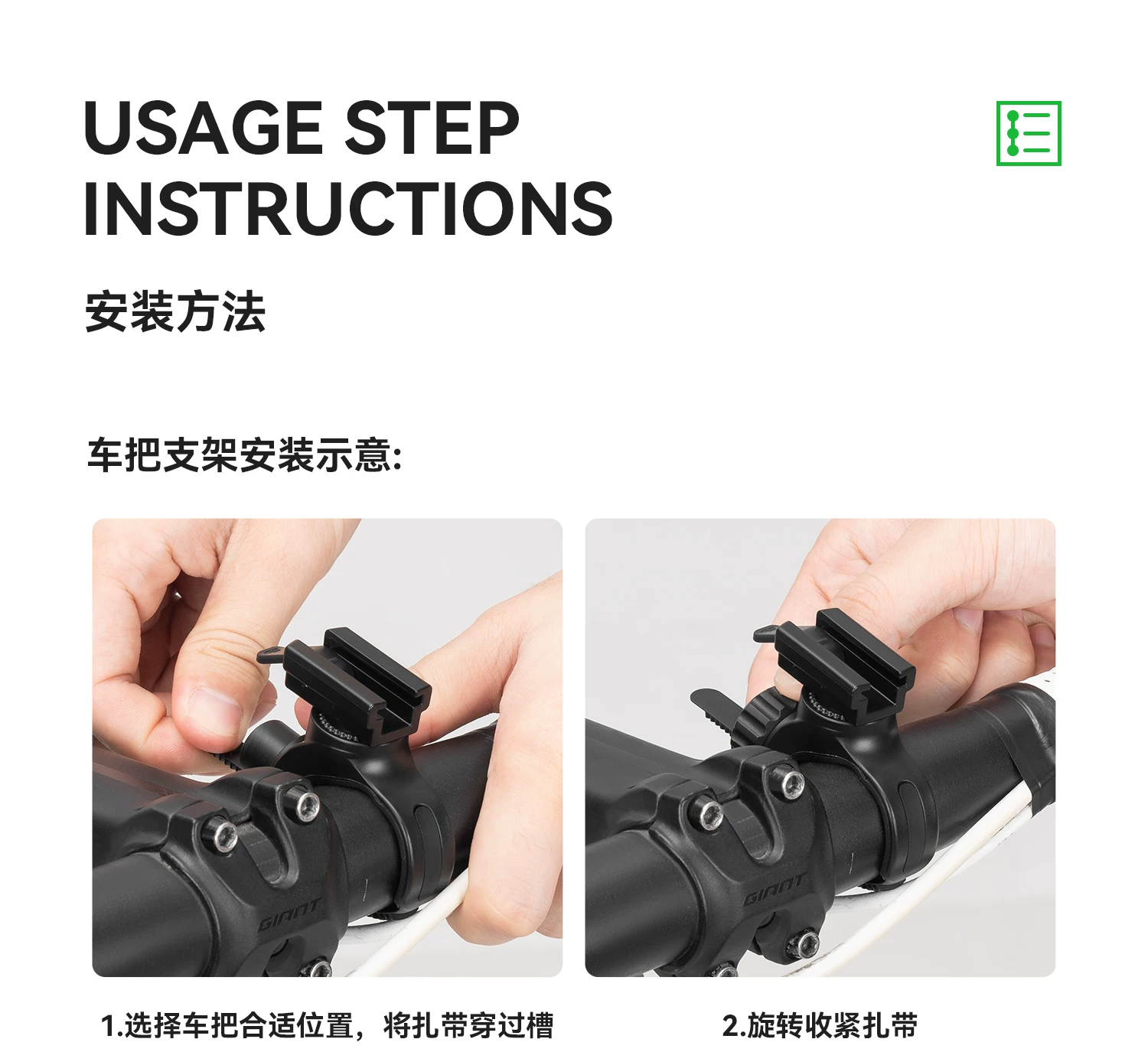 USAGE STEP INSTRUCTIONS

安装方法

车把支架安装示意:

GIANT

GIANT

1.选择车把合适位置，将扎带穿过槽

2.旋转收紧扎带