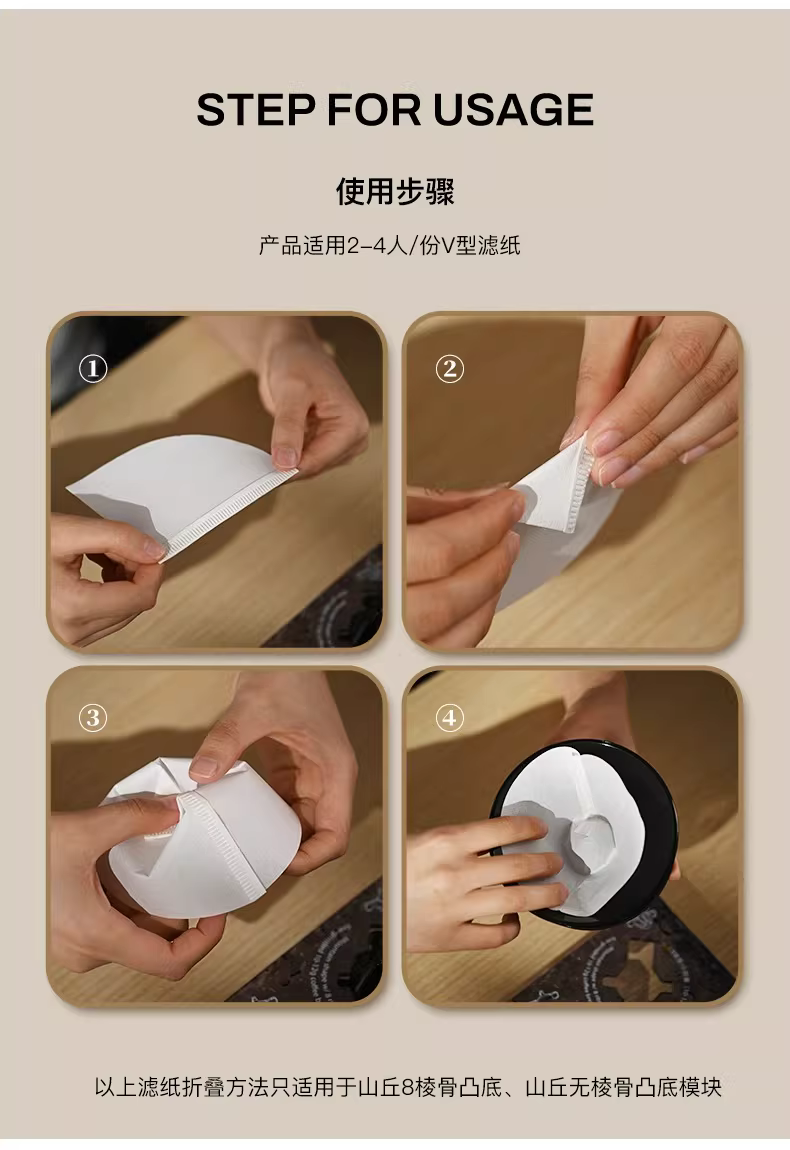 STEP FOR USAGE

使用步骤

产品适用2-4人/份V型滤纸

①

②

③

④

以上滤纸折叠方法只适用于山丘8棱骨凸底、山丘无棱骨凸底模块