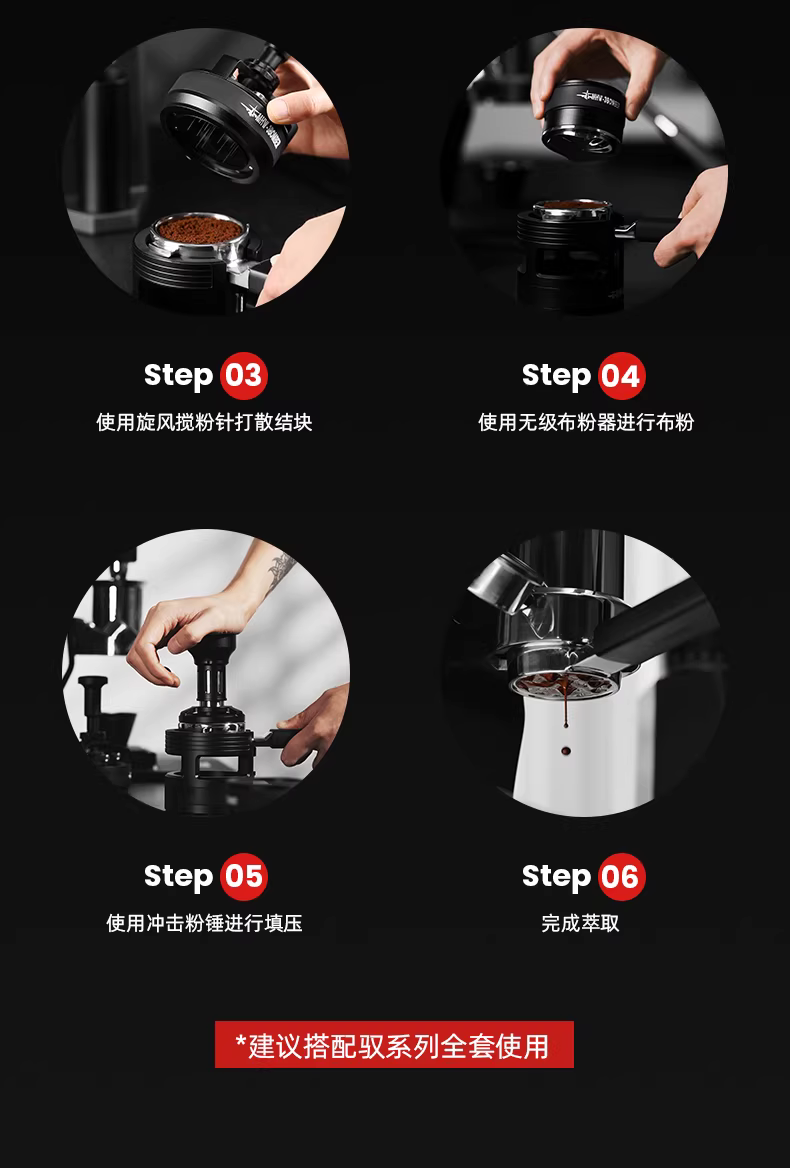 Step 03
使用旋风搅粉针打散结块

Step 04
使用无级布粉器进行布粉

Step 05
使用冲击粉锤进行填压

Step 06
完成萃取

*建议搭配驭系列全套使用