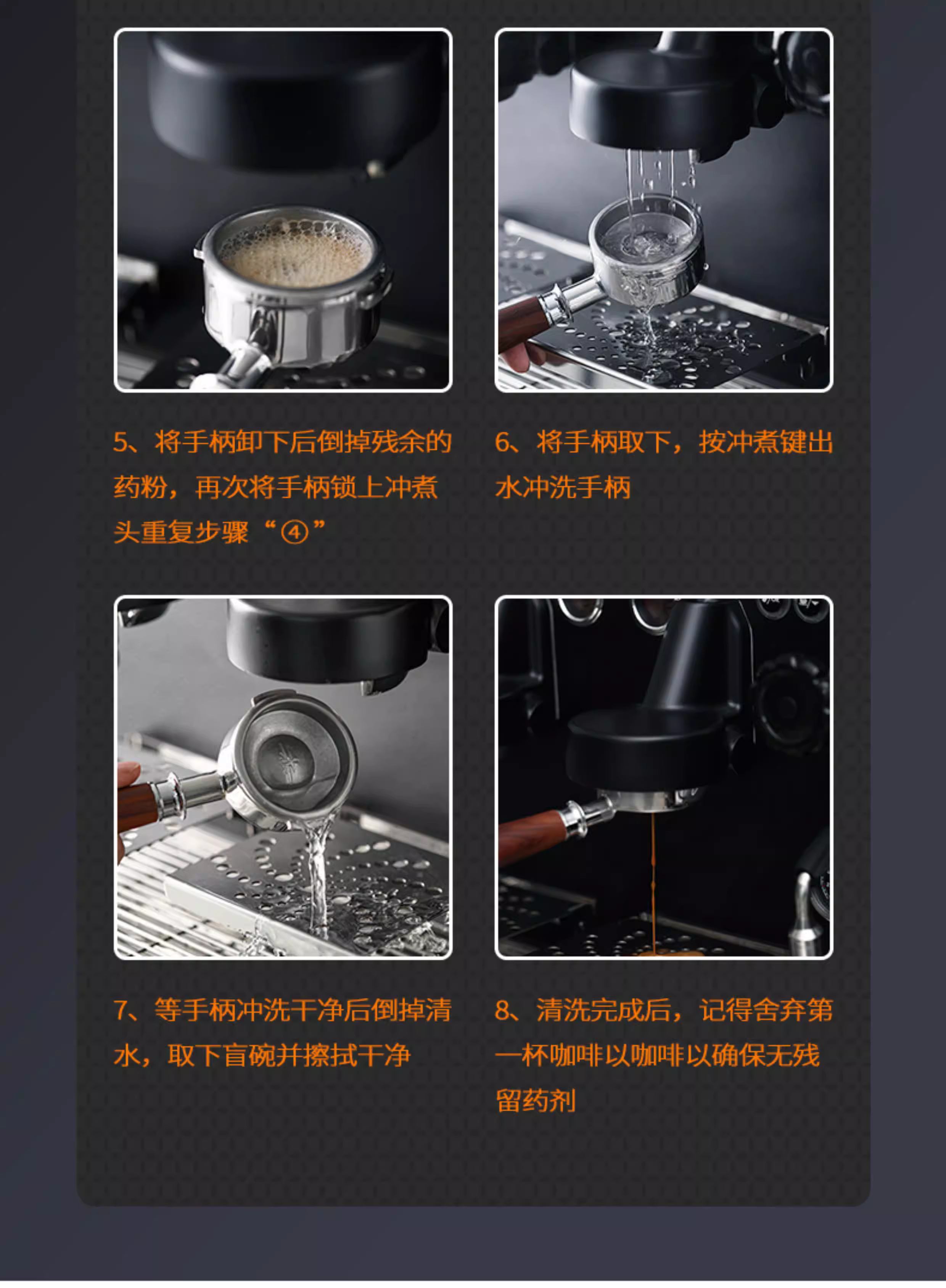 5、将手柄卸下后倒掉残余的药粉，再次将手柄锁上冲煮头重复步骤“④”

6、将手柄取下，按冲煮键出水冲洗手柄

7、等手柄冲洗干净后倒掉清水，取下盲碗并擦拭干净

8、清洗完成后，记得舍弃第一杯咖啡以咖啡以确保无残留药剂