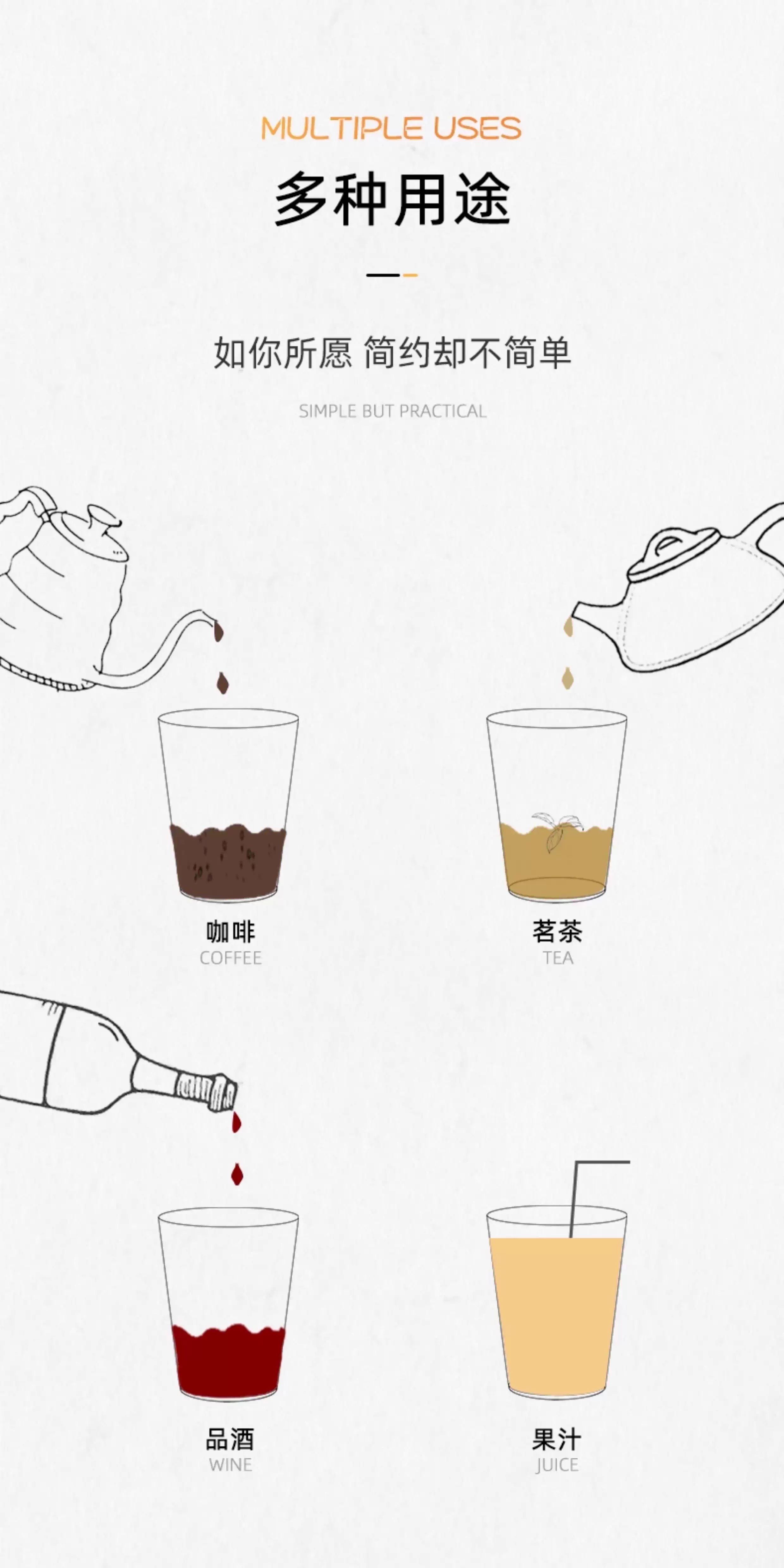 MULTIPLE USES

多种用途

如你所愿 简约却不简单

SIMPLE BUT PRACTICAL

咖啡
COFFEE

茗茶
TEA

品酒
WINE

果汁
JUICE